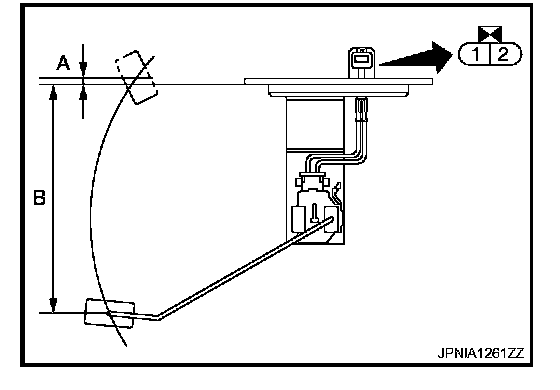 A
B
1 2
JPNIA1261ZZ