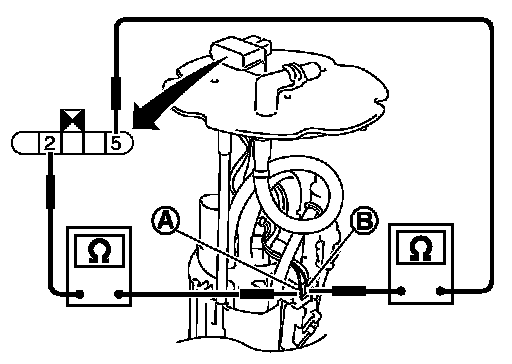 2
5
A
B
Ω
Ω