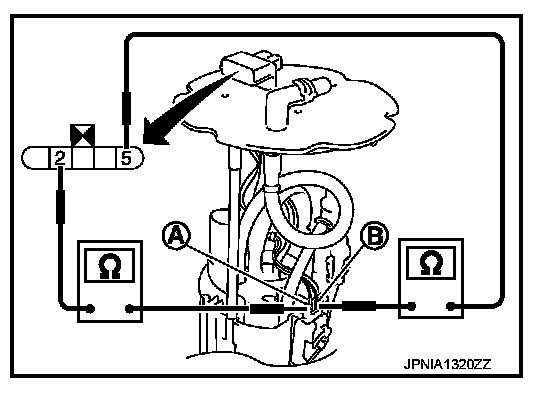 2
5
A
B
Ω
Ω
JPNIA1320ZZ