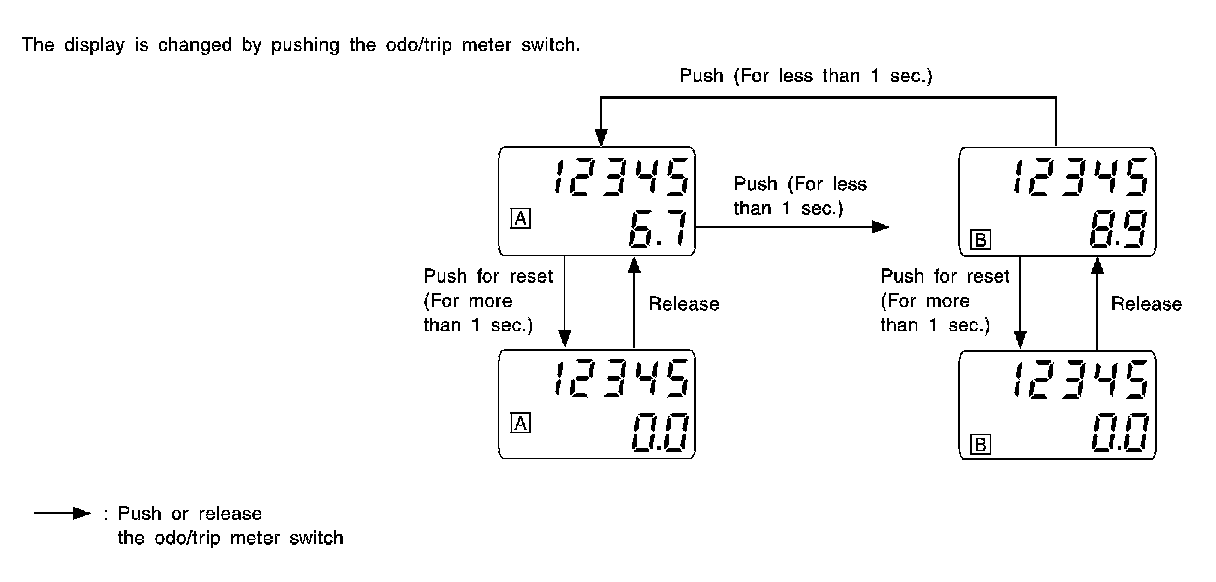 The display is changed by pushing the odo/trip meter switch.

Push (For less than 1 sec.)

12345
A
6.7

Push (For less than 1 sec.)

12345
B
8.9

Push for reset (For more than 1 sec.)

Release

Push for reset (For more than 1 sec.)

Release

12345
A
0.0

12345
B
0.0

: Push or release the odo/trip meter switch