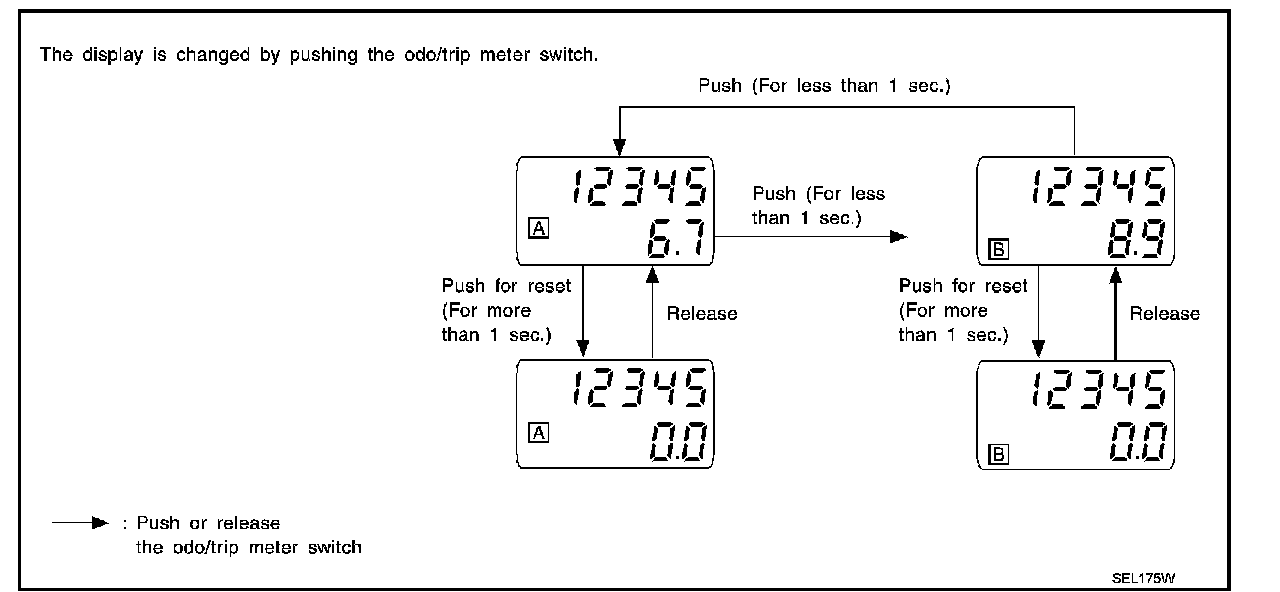 The display is changed by pushing the odo/trip meter switch.

Push (For less than 1 sec.)

12345
A 6.7

Push (For less than 1 sec.)

12345
B 8.9

Push for reset (For more than 1 sec.)

Release

Push for reset (For more than 1 sec.)

Release

12345
A 0.0

12345
B 0.0

: Push or release the odo/trip meter switch

SEL175W