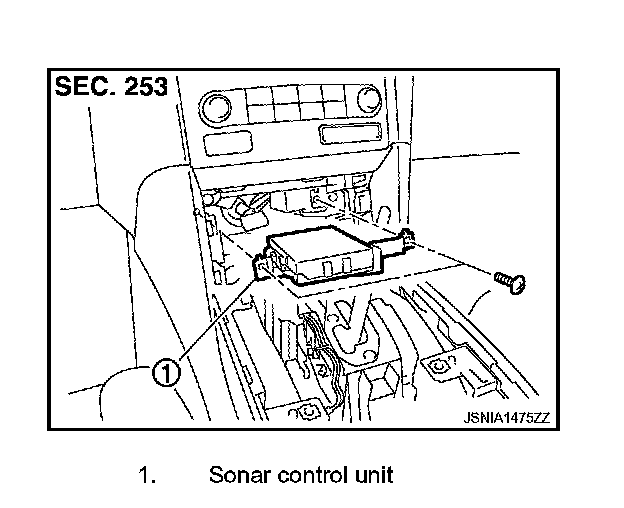 SEC. 253

①

JSNIA1475ZZ

1. Sonar control unit