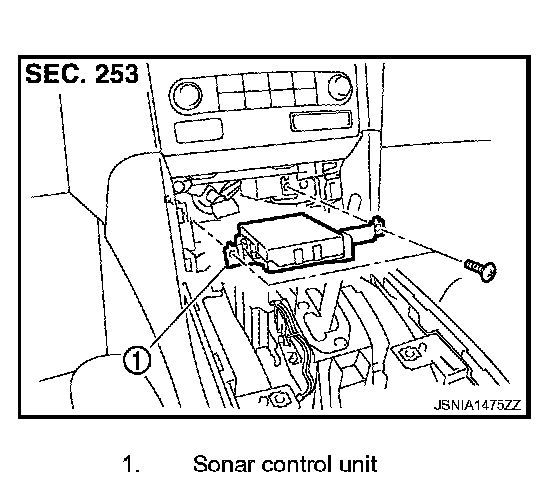 SEC. 253

1

JSNIA1475ZZ

1. Sonar control unit