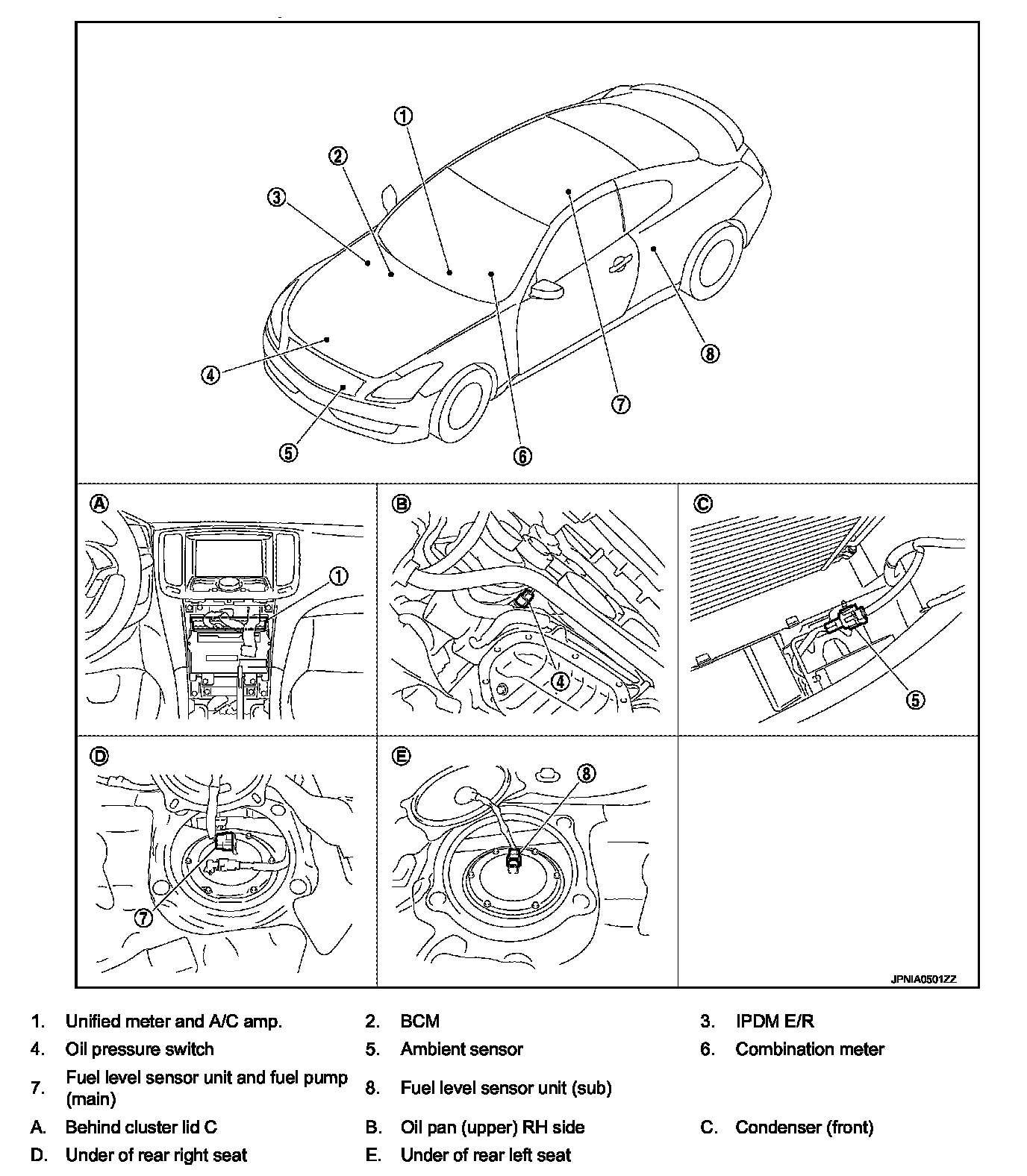 1
2
3
4
5
6
7
8
A
1
B
4
C
5
D
7
E
8
JPNIA0501ZZ

| | | | | | |
|---|---|---|---|---|---|
| 1. | Unified meter and A/C amp. | 2. | BCM | 3. | IPDM E/R |
| 4. | Oil pressure switch | 5. | Ambient sensor | 6. | Combination meter |
| 7. | Fuel level sensor unit and fuel pump (main) | 8. | Fuel level sensor unit (sub) | | |
| A. | Behind cluster lid C | B. | Oil pan (upper) RH side | C. | Condenser (front) |
| D. | Under of rear right seat | E. | Under of rear left seat | | |