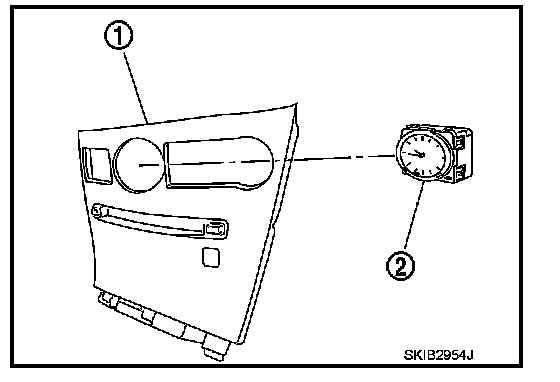 ①

②

SKIB2954J