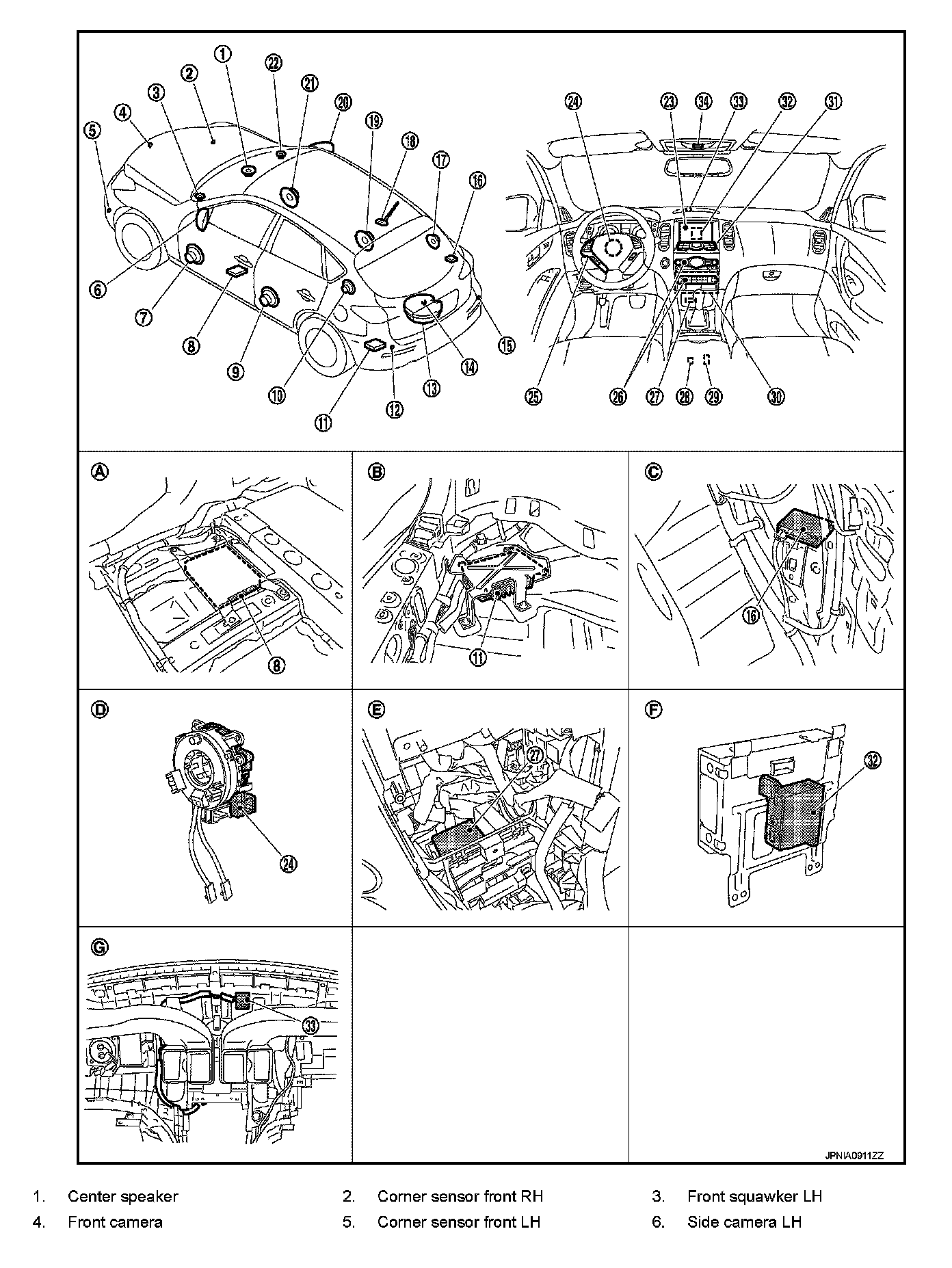 1 2 3 4 5 6 7 8 9 10 11 12 13 14 15 16 17 18 19 20 21 22
24 23 34 33 32 31 25 26 27 28 29 30

A 8
B 11
C 16
D 24
E 27
F 32
G 33

JPNIA0911ZZ

1. Center speaker
2. Corner sensor front RH
3. Front squawker LH
4. Front camera
5. Corner sensor front LH
6. Side camera LH