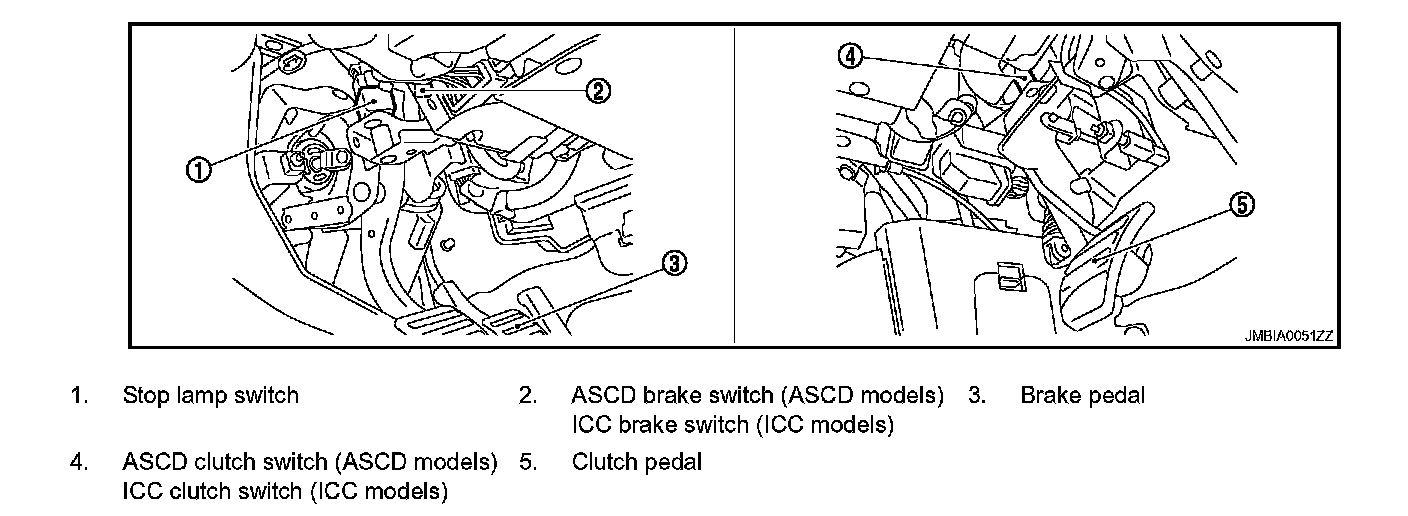 ①
②
③
④
⑤
JMBIA0051ZZ

1. Stop lamp switch
2. ASCD brake switch (ASCD models) ICC brake switch (ICC models)
3. Brake pedal
4. ASCD clutch switch (ASCD models) ICC clutch switch (ICC models)
5. Clutch pedal