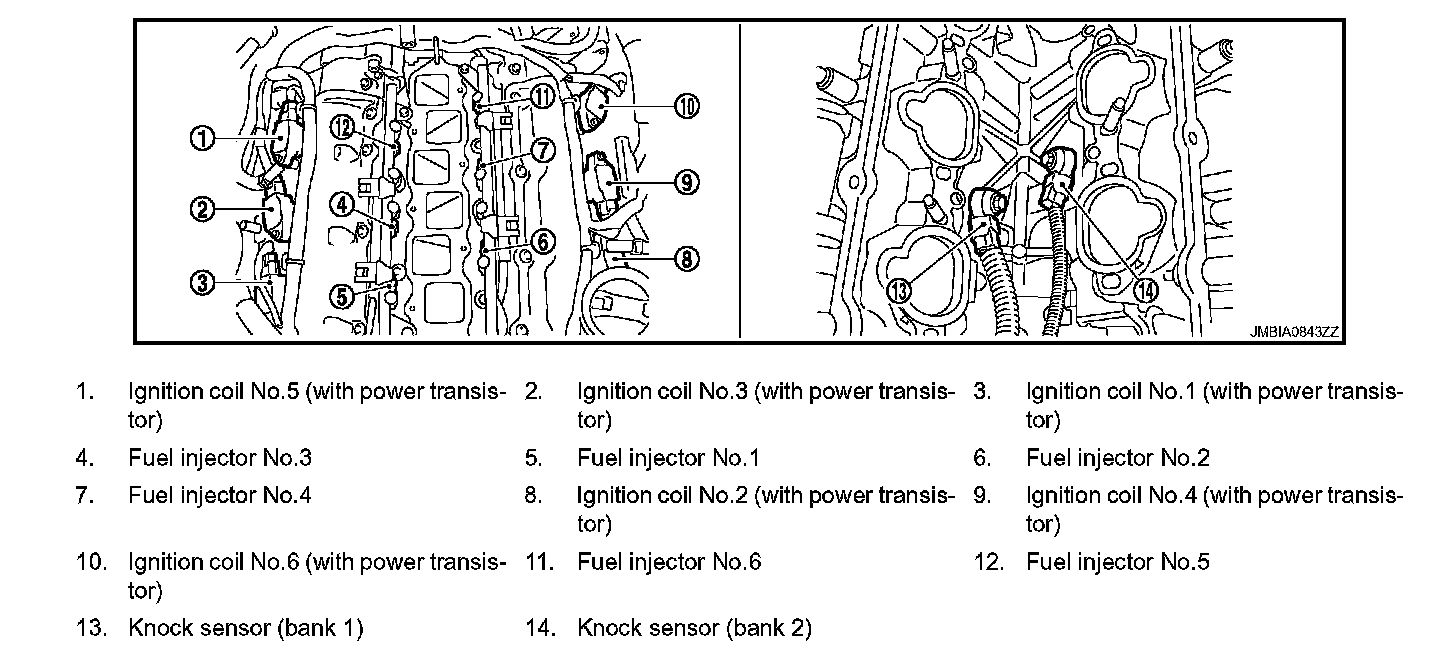 1
12
2
4
3
5
11
7
6
10
9
8
13
14
JMBIA0843ZZ

1. Ignition coil No.5 (with power transistor)
2. Ignition coil No.3 (with power transistor)
3. Ignition coil No.1 (with power transistor)
4. Fuel injector No.3
5. Fuel injector No.1
6. Fuel injector No.2
7. Fuel injector No.4
8. Ignition coil No.2 (with power transistor)
9. Ignition coil No.4 (with power transistor)
10. Ignition coil No.6 (with power transistor)
11. Fuel injector No.6
12. Fuel injector No.5
13. Knock sensor (bank 1)
14. Knock sensor (bank 2)