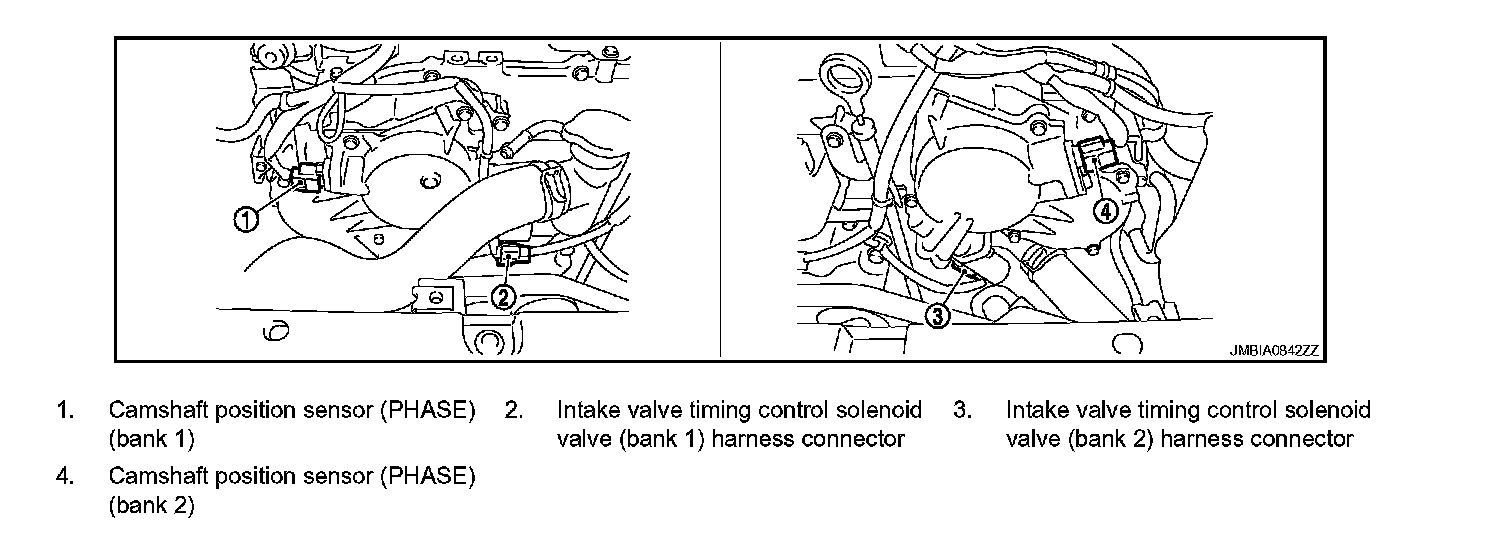 1

2

3

4

JMBIA0842ZZ

1. Camshaft position sensor (PHASE) (bank 1)

2. Intake valve timing control solenoid valve (bank 1) harness connector

3. Intake valve timing control solenoid valve (bank 2) harness connector

4. Camshaft position sensor (PHASE) (bank 2)