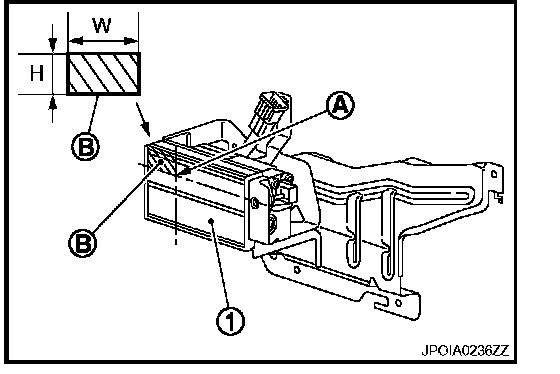 W
H
B
A
B
1
JPOIA0236ZZ