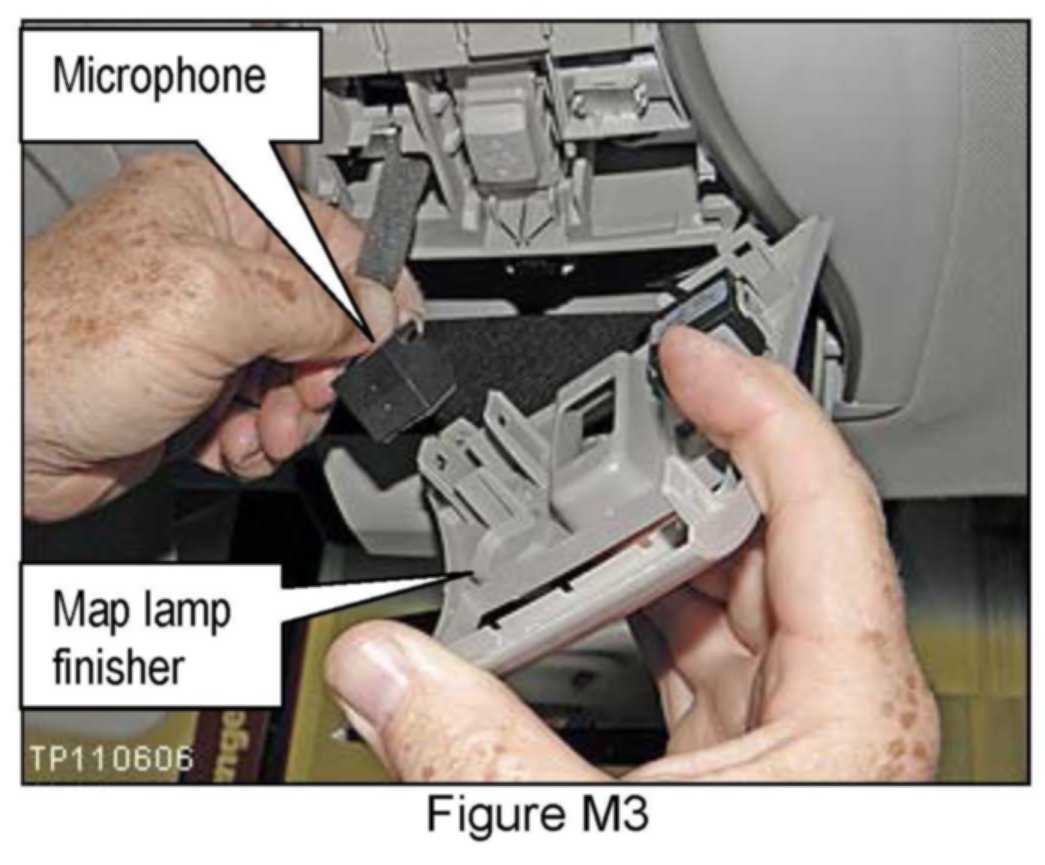 Microphone

Map lamp finisher

TP110606

Figure M3