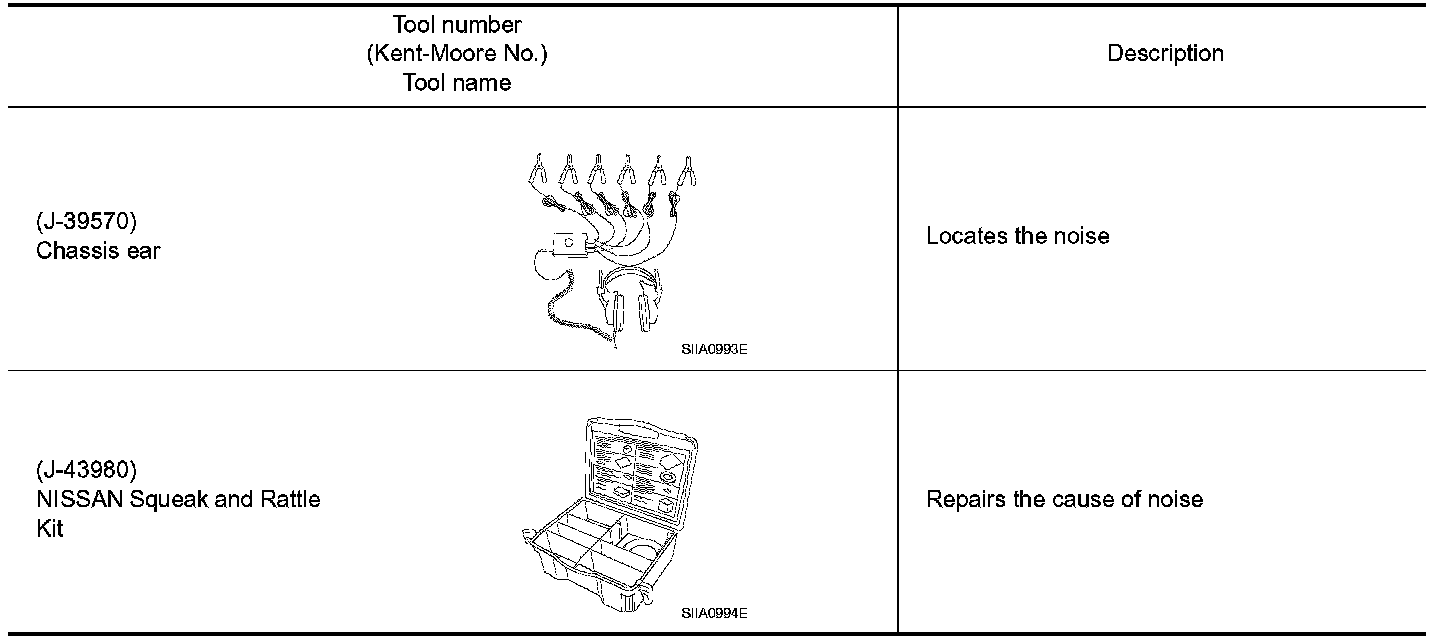 | Tool number (Kent-Moore No.) Tool name | Description |
|---|---|
| (J-39570) Chassis ear SIIA0993E | Locates the noise |
| (J-43980) NISSAN Squeak and Rattle Kit SIIA0994E | Repairs the cause of noise |