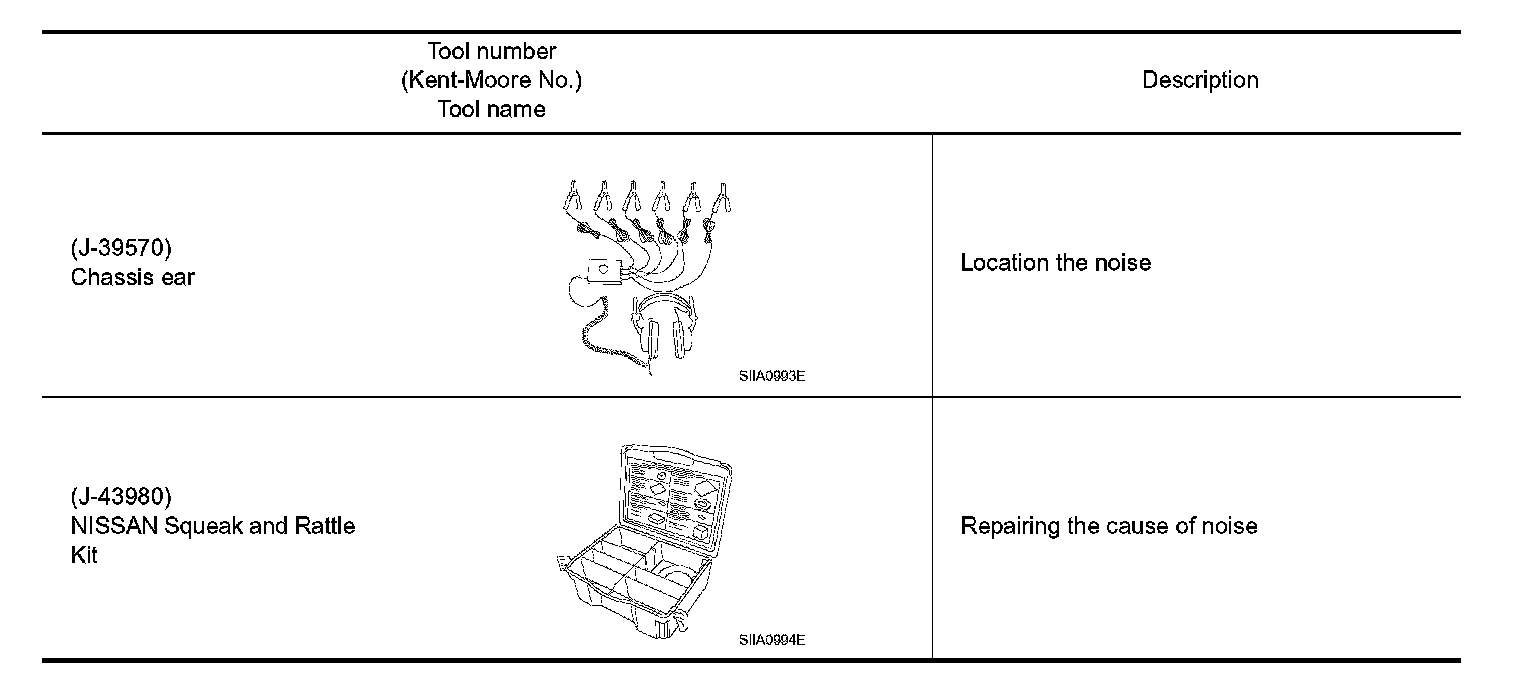 | Tool number (Kent-Moore No.) Tool name | Description |
|---|---|
| (J-39570) Chassis ear SIIA0993E | Location the noise |
| (J-43980) NISSAN Squeak and Rattle Kit SIIA0994E | Repairing the cause of noise |