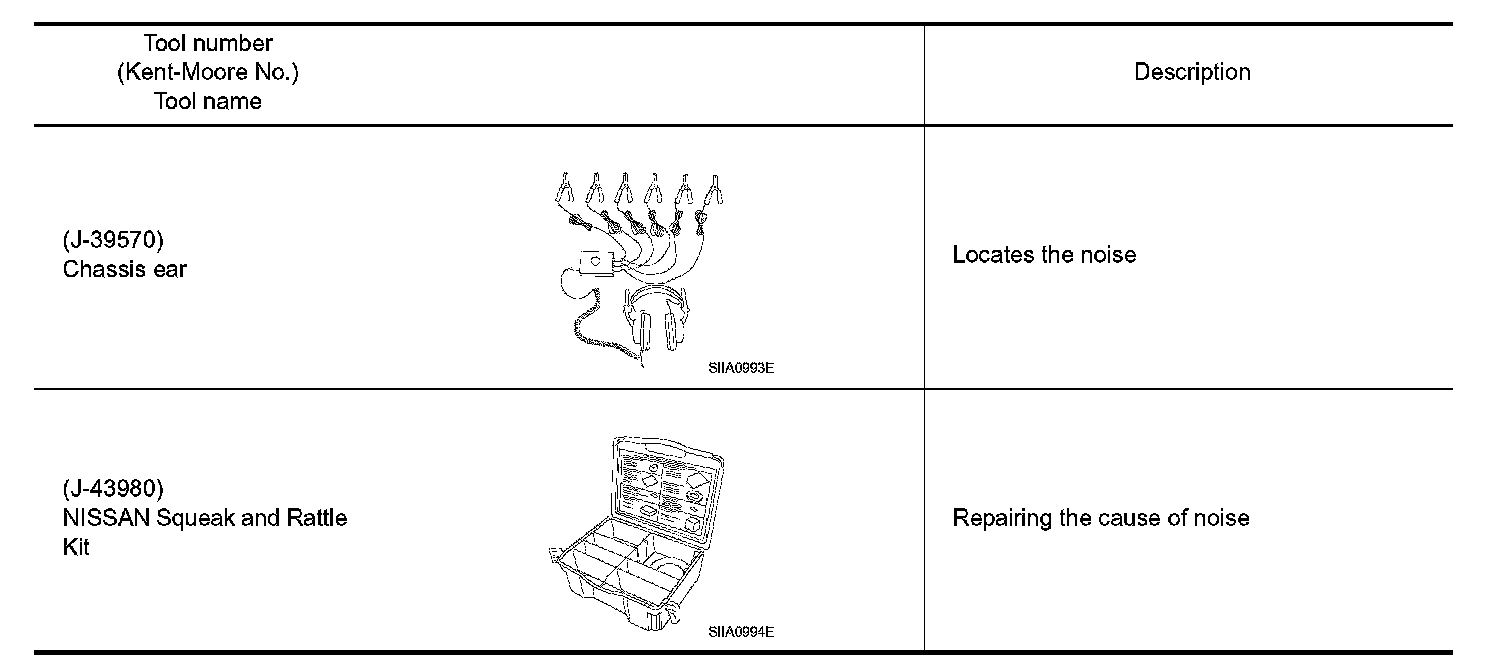 | Tool number (Kent-Moore No.) Tool name | Description |
|---|---|
| (J-39570) Chassis ear SIIA0993E | Locates the noise |
| (J-43980) NISSAN Squeak and Rattle Kit SIIA0994E | Repairing the cause of noise |