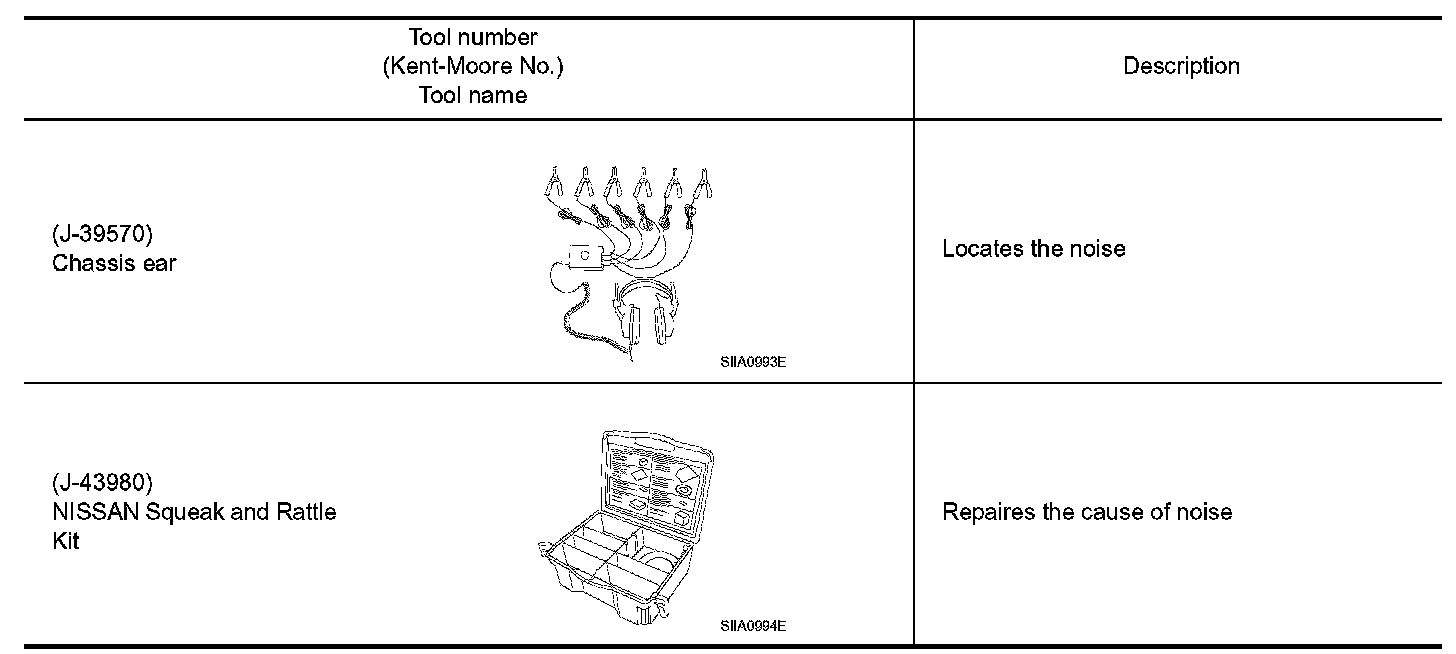 | Tool number (Kent-Moore No.) Tool name | Description |
|---|---|
| (J-39570) Chassis ear SIIA0993E | Locates the noise |
| (J-43980) NISSAN Squeak and Rattle Kit SIIA0994E | Repaires the cause of noise |