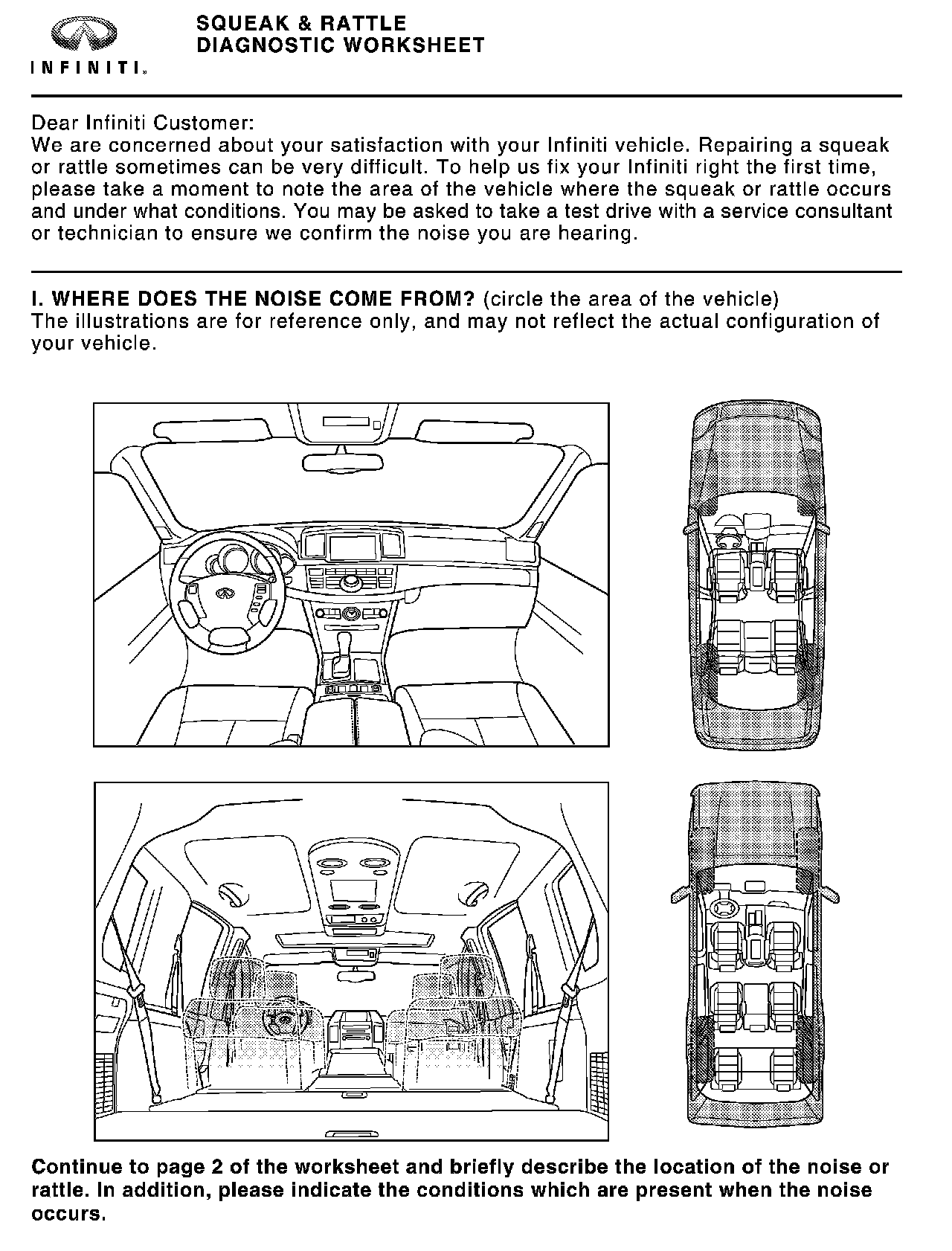 INFINITI.

SQUEAK & RATTLE DIAGNOSTIC WORKSHEET

Dear Infiniti Customer:
We are concerned about your satisfaction with your Infiniti vehicle. Repairing a squeak or rattle sometimes can be very difficult. To help us fix your Infiniti right the first time, please take a moment to note the area of the vehicle where the squeak or rattle occurs and under what conditions. You may be asked to take a test drive with a service consultant or technician to ensure we confirm the noise you are hearing.

I. WHERE DOES THE NOISE COME FROM? (circle the area of the vehicle)
The illustrations are for reference only, and may not reflect the actual configuration of your vehicle.

Continue to page 2 of the worksheet and briefly describe the location of the noise or rattle. In addition, please indicate the conditions which are present when the noise occurs.