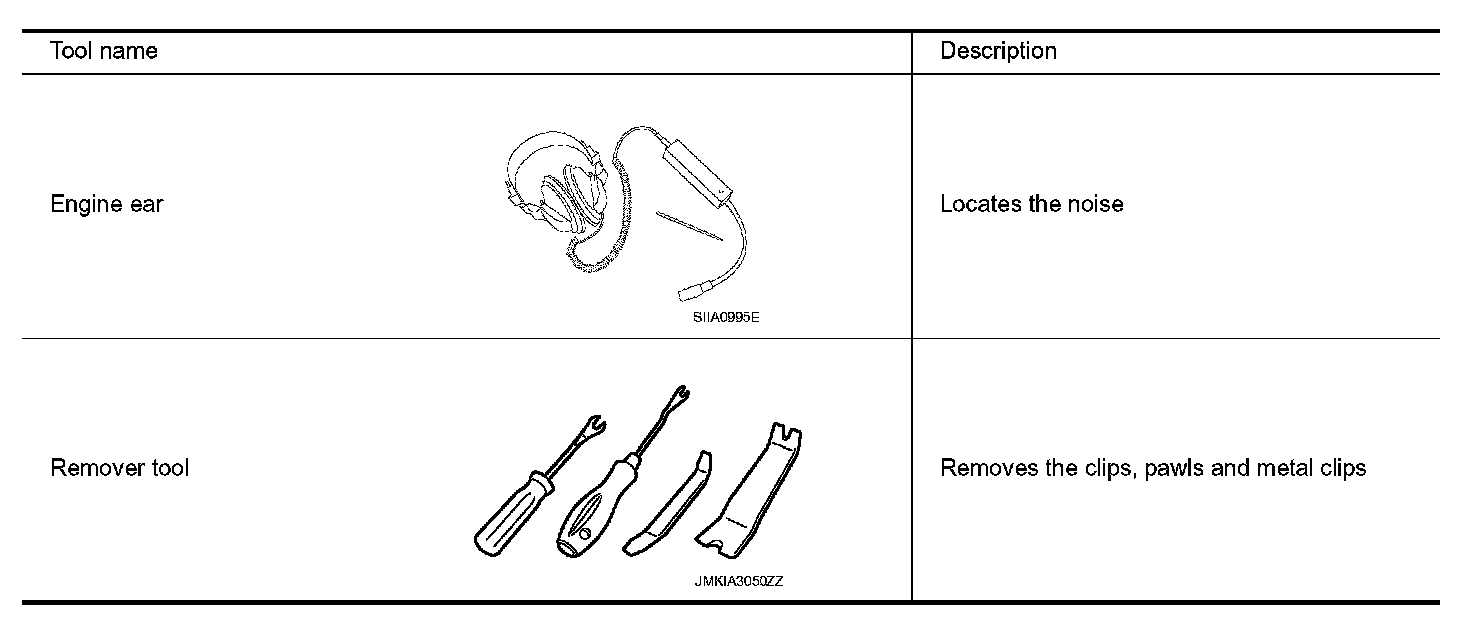 | Tool name | Description |
|---|---|
| Engine ear SIIA0995E | Locates the noise |
| Remover tool JMKIA3050ZZ | Removes the clips, pawls and metal clips |