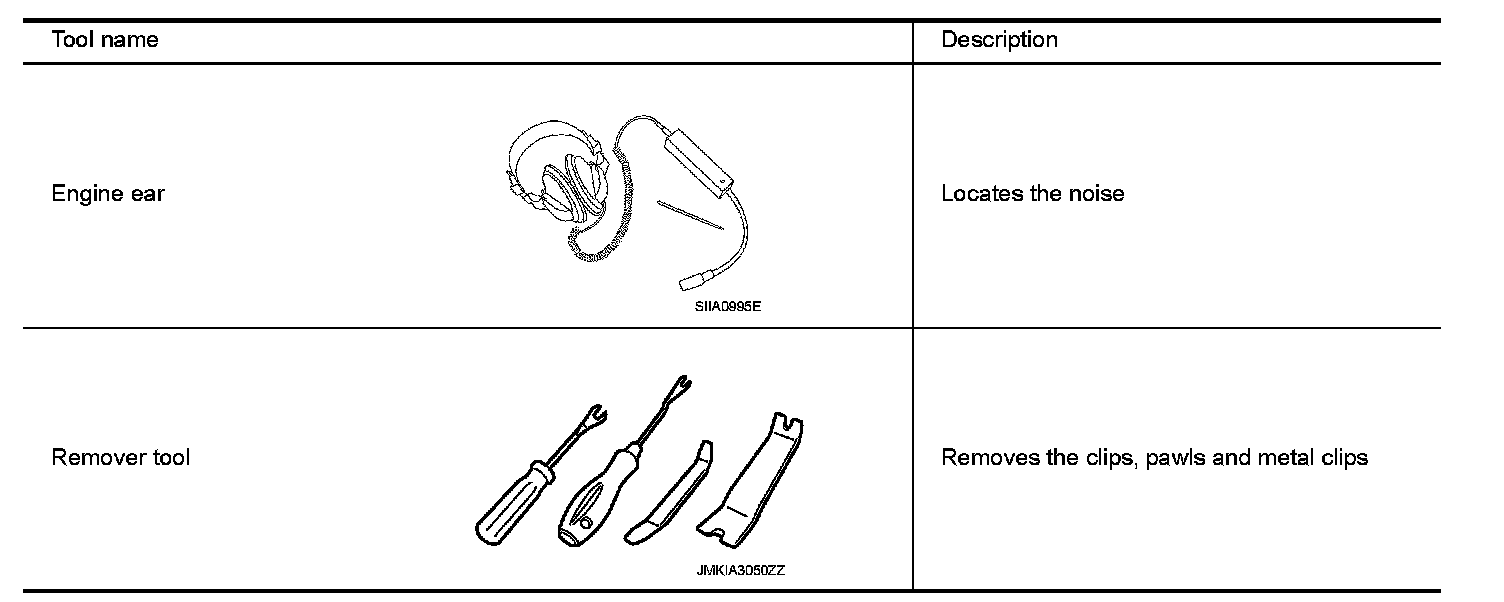 | Tool name | Description |
|---|---|
| Engine ear SIIA0995E | Locates the noise |
| Remover tool JMKIA3050ZZ | Removes the clips, pawls and metal clips |