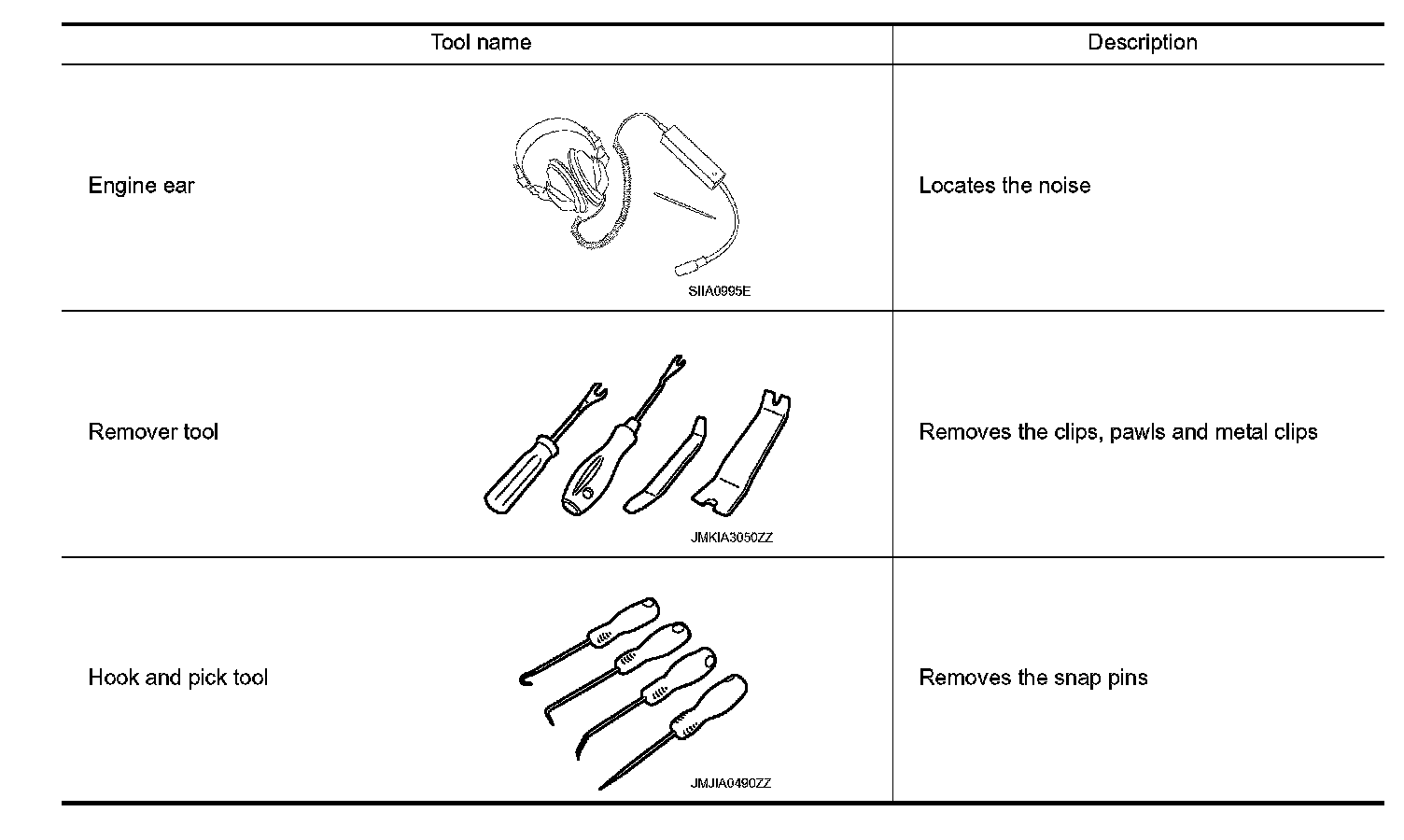 | Tool name | Description |
|---|---|
| Engine ear SIIA0995E | Locates the noise |
| Remover tool JMKIA3050ZZ | Removes the clips, pawls and metal clips |
| Hook and pick tool JMJIA0490ZZ | Removes the snap pins |