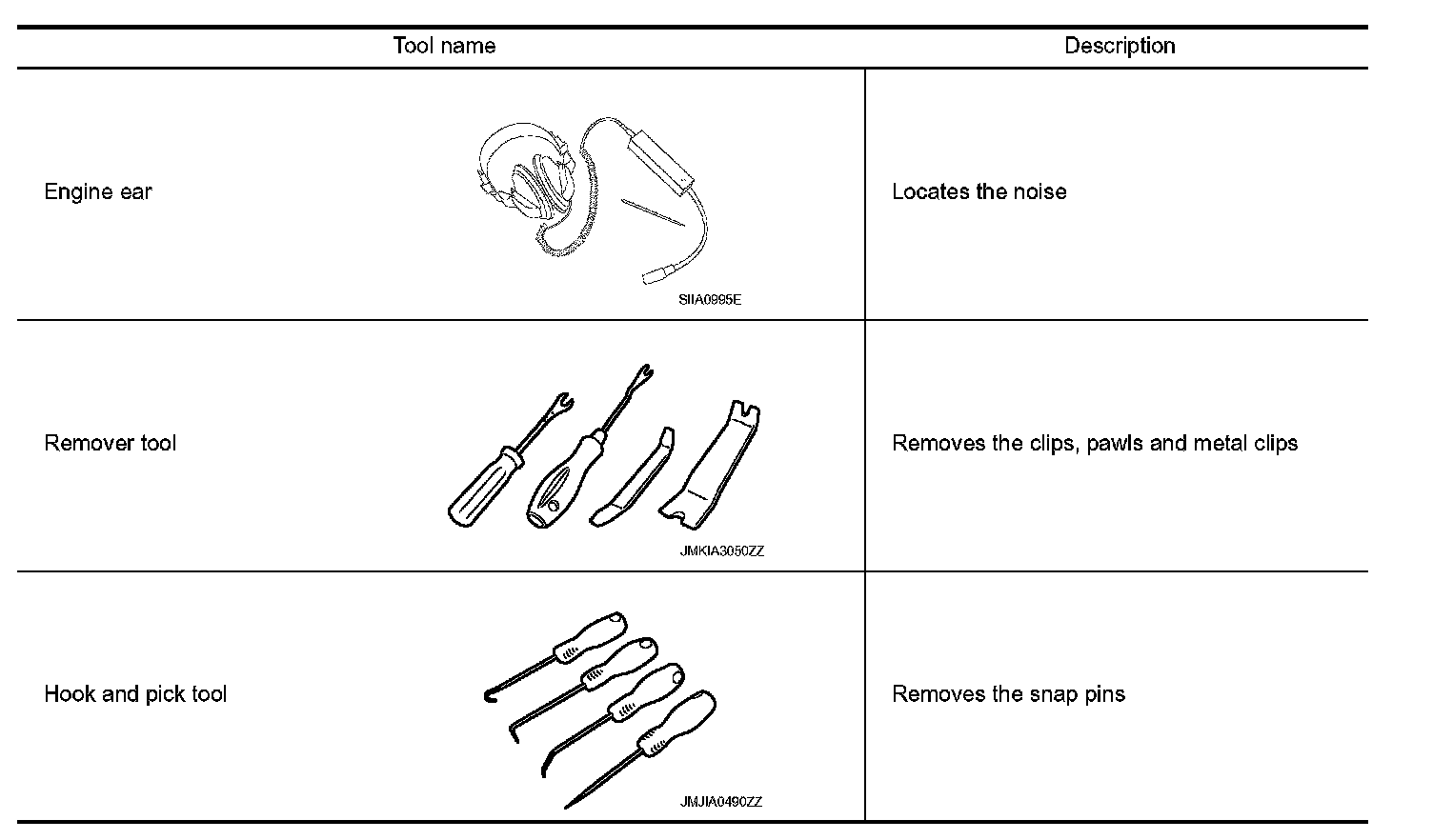 | Tool name | Description |
|---|---|
| Engine ear SIIA0995E | Locates the noise |
| Remover tool JMKIA3050ZZ | Removes the clips, pawls and metal clips |
| Hook and pick tool JMJIA0490ZZ | Removes the snap pins |