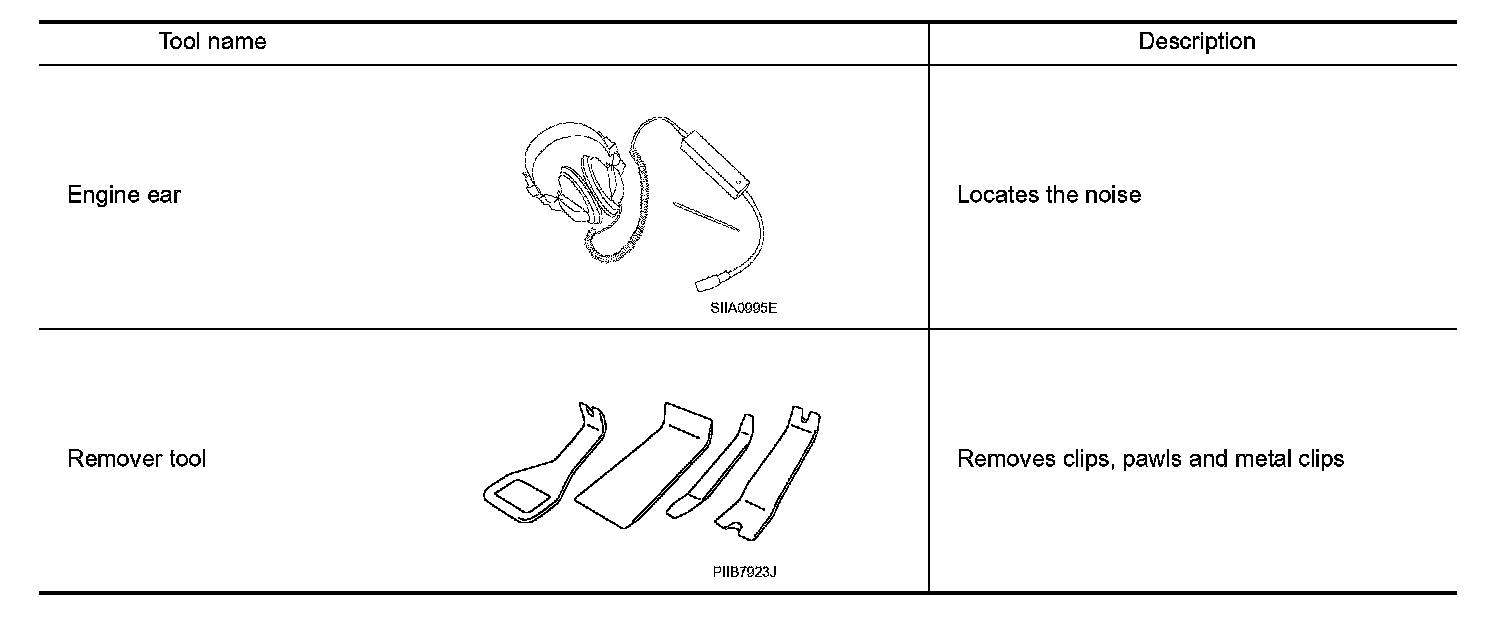 | Tool name | Description |
|---|---|
| Engine ear SIIA0995E | Locates the noise |
| Remover tool PIIB7923J | Removes clips, pawls and metal clips |