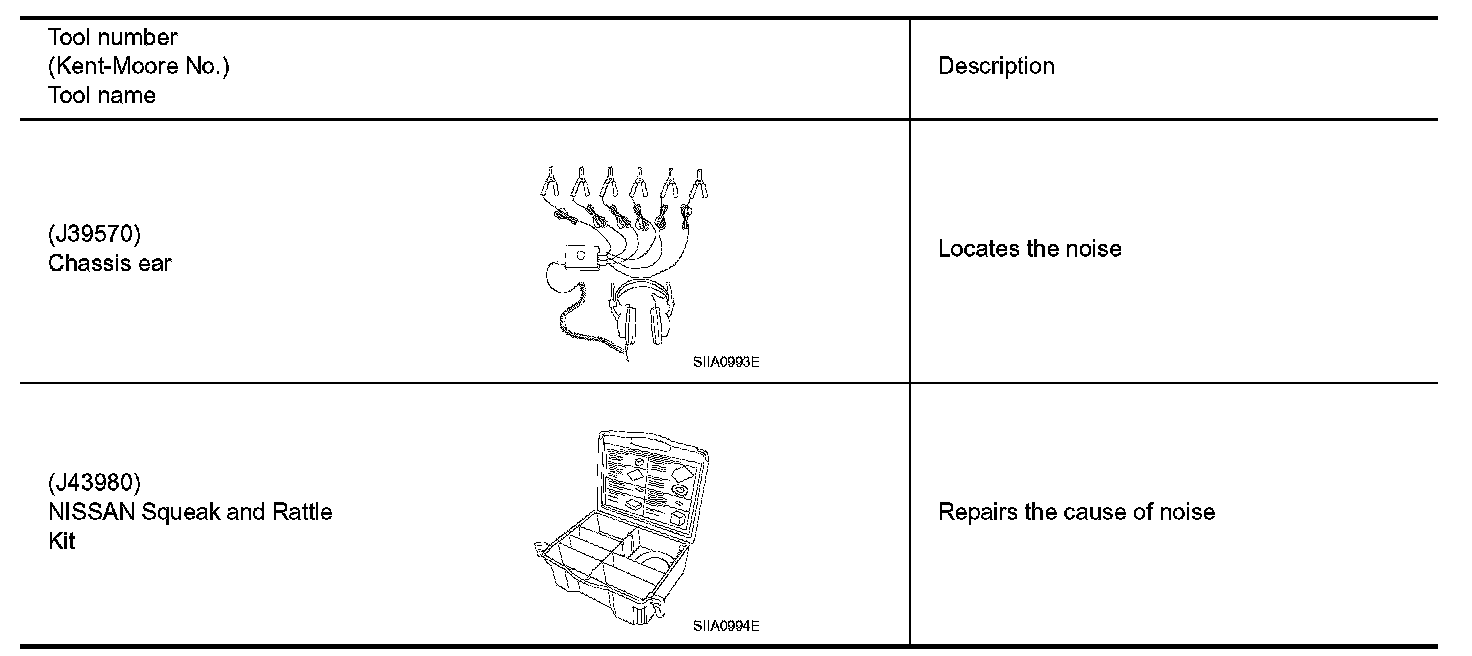 | Tool number (Kent-Moore No.) Tool name | Description |
|---|---|
| (J39570) Chassis ear SIIA0993E | Locates the noise |
| (J43980) NISSAN Squeak and Rattle Kit SIIA0994E | Repairs the cause of noise |