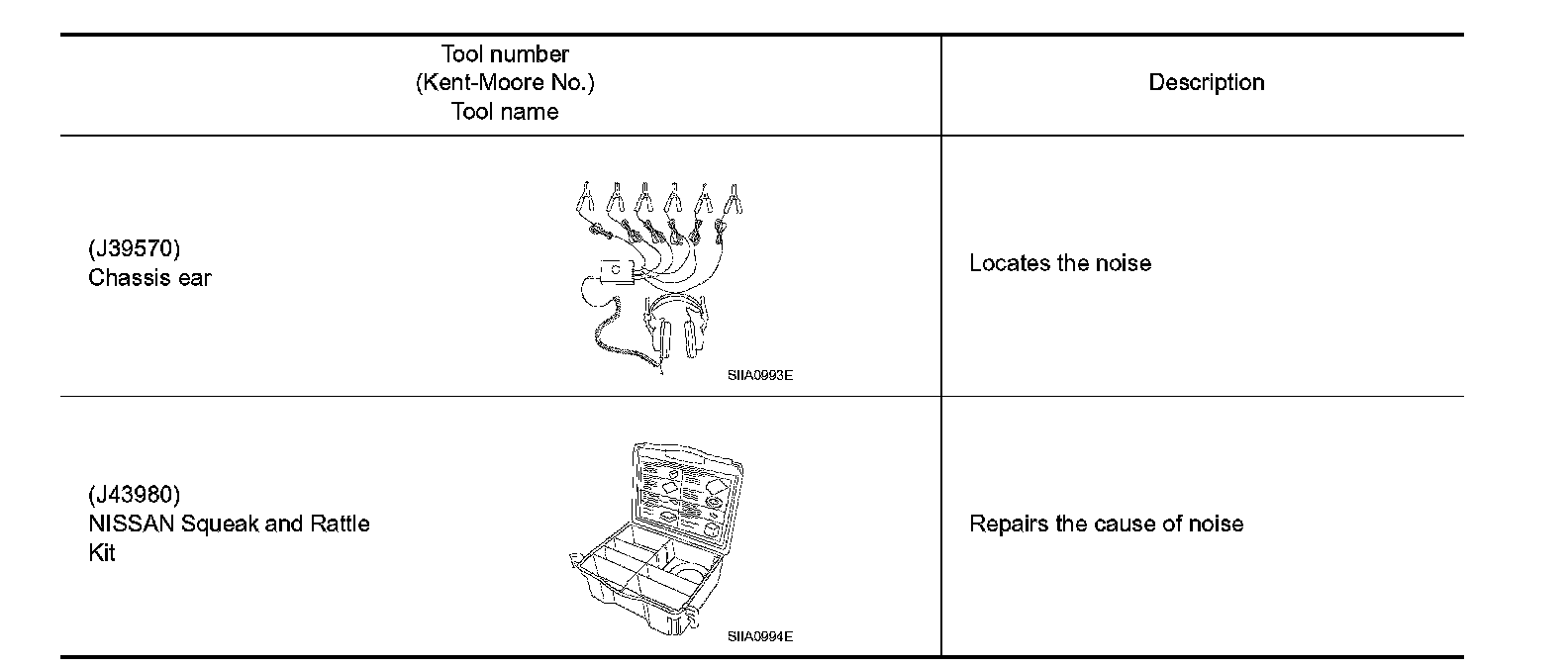 | Tool number (Kent-Moore No.) Tool name | Description |
|---|---|
| (J39570) Chassis ear SIIA0993E | Locates the noise |
| (J43980) NISSAN Squeak and Rattle Kit SIIA0994E | Repairs the cause of noise |