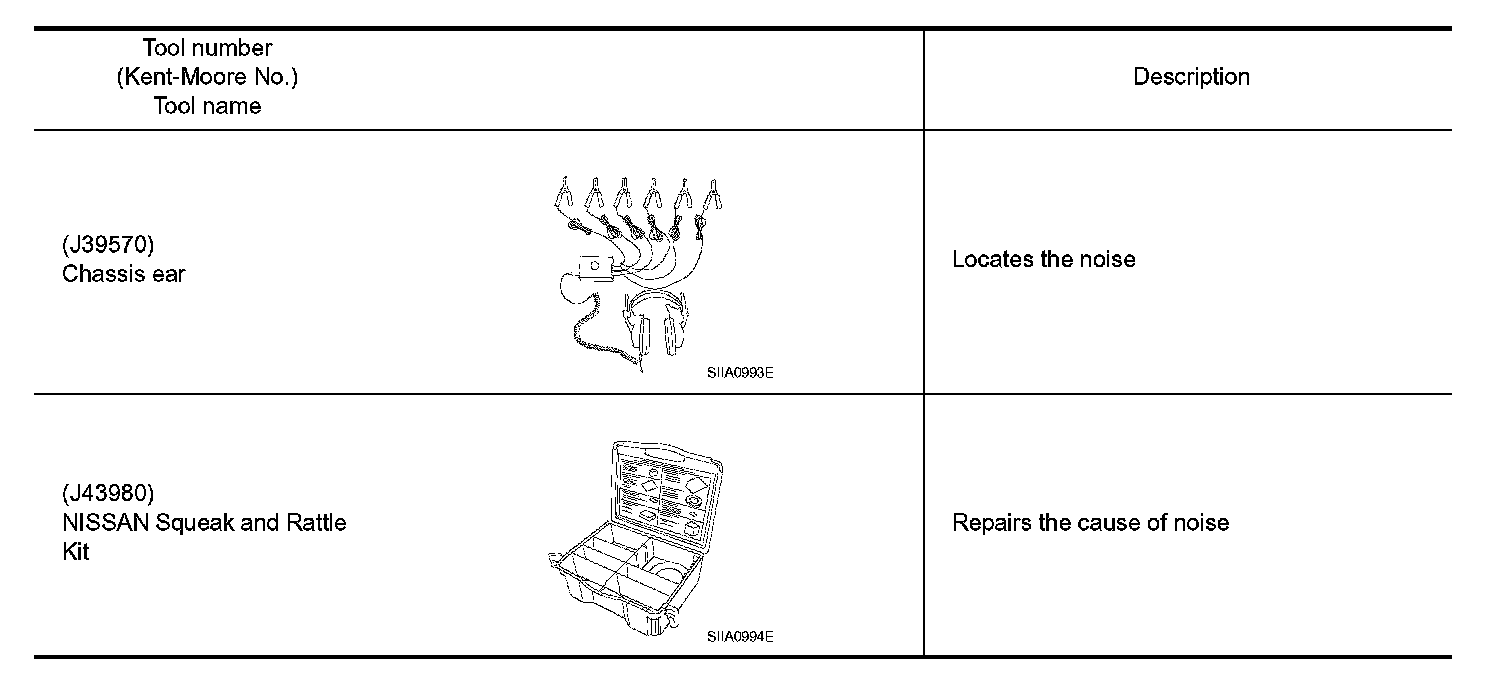 | Tool number (Kent-Moore No.) Tool name | Description |
|---|---|
| (J39570) Chassis ear SIIA0993E | Locates the noise |
| (J43980) NISSAN Squeak and Rattle Kit SIIA0994E | Repairs the cause of noise |