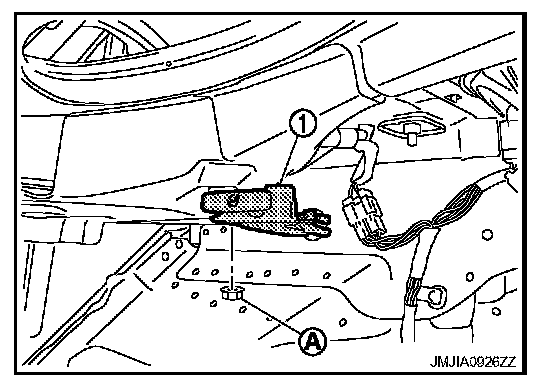 1
A
JMJIA0926ZZ