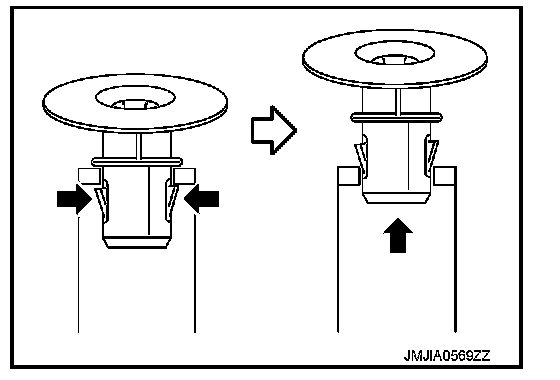 JMJIA0569ZZ