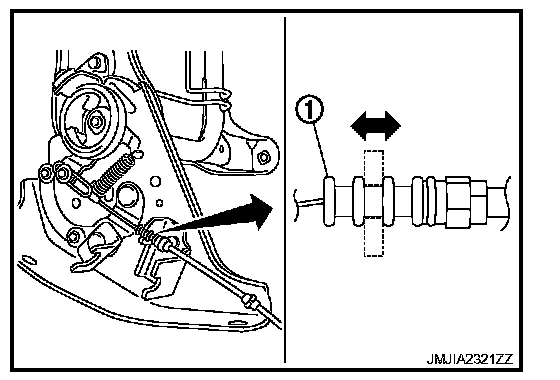 1

JMJIA2321ZZ