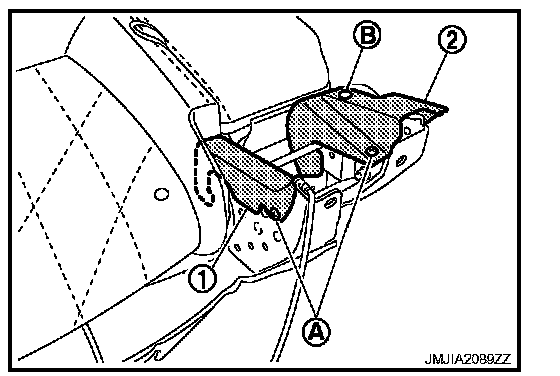 B
2
1
A
JMJIA2089ZZ