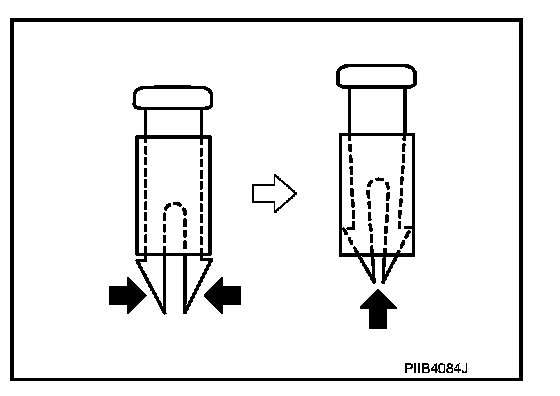 PIIB4084J