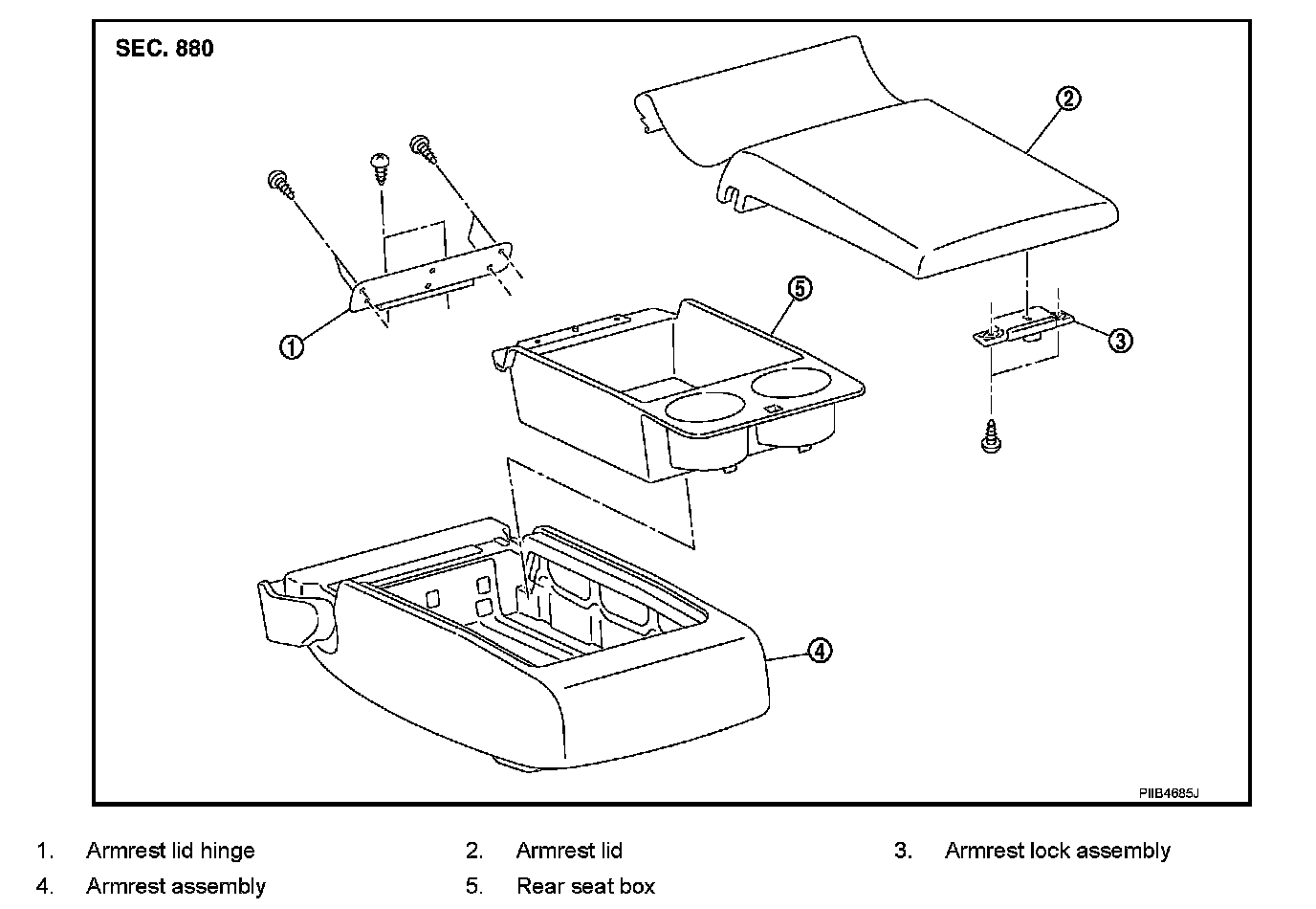 SEC. 880

2

1

5

3

4

PIIB4685J

1. Armrest lid hinge
2. Armrest lid
3. Armrest lock assembly
4. Armrest assembly
5. Rear seat box