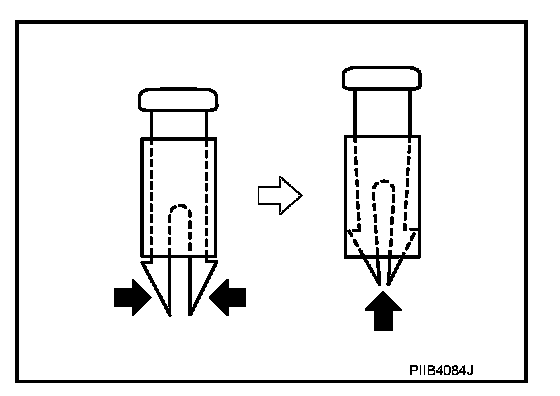 PIIB4084J