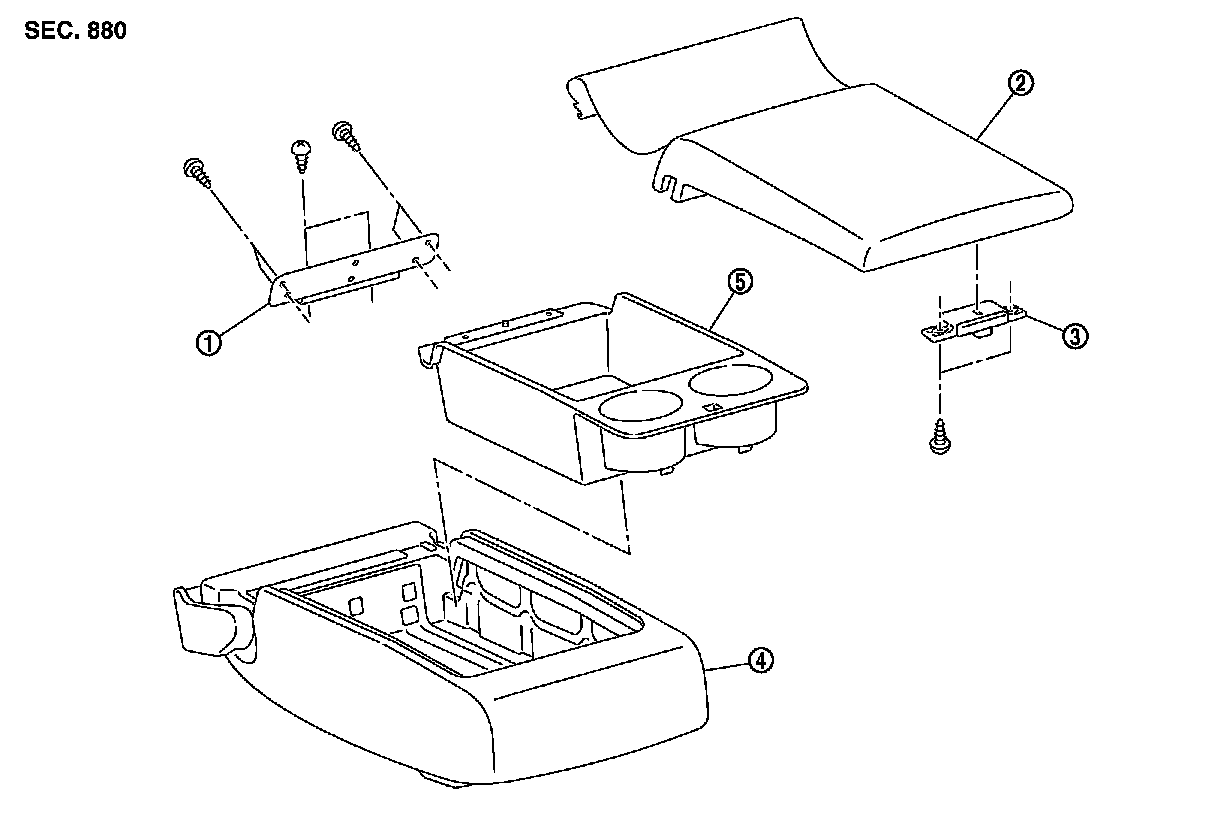 SEC. 880

②

①

⑤

③

④