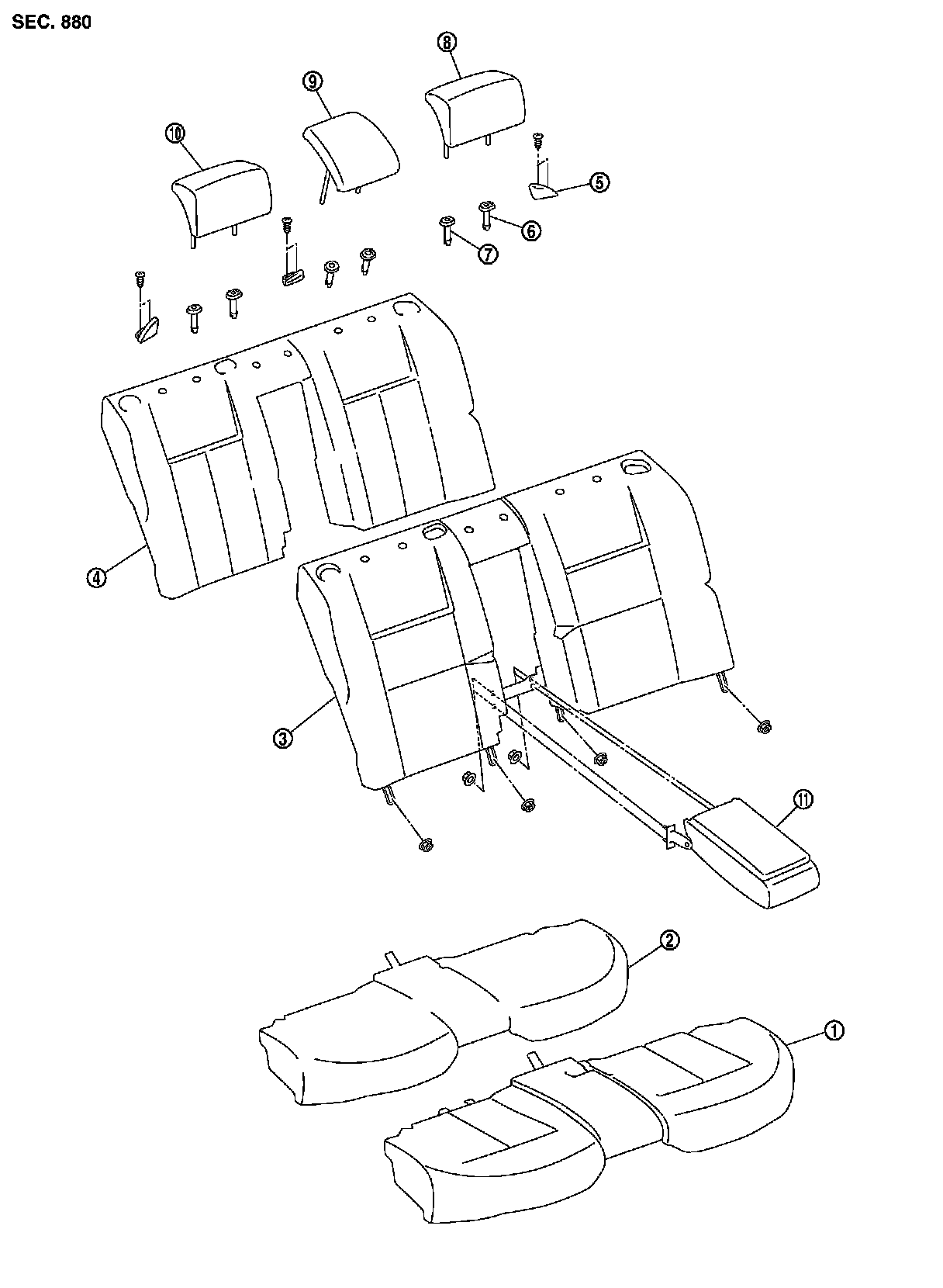 SEC. 880

8

9

10

5

6

7

4

3

11

2

1