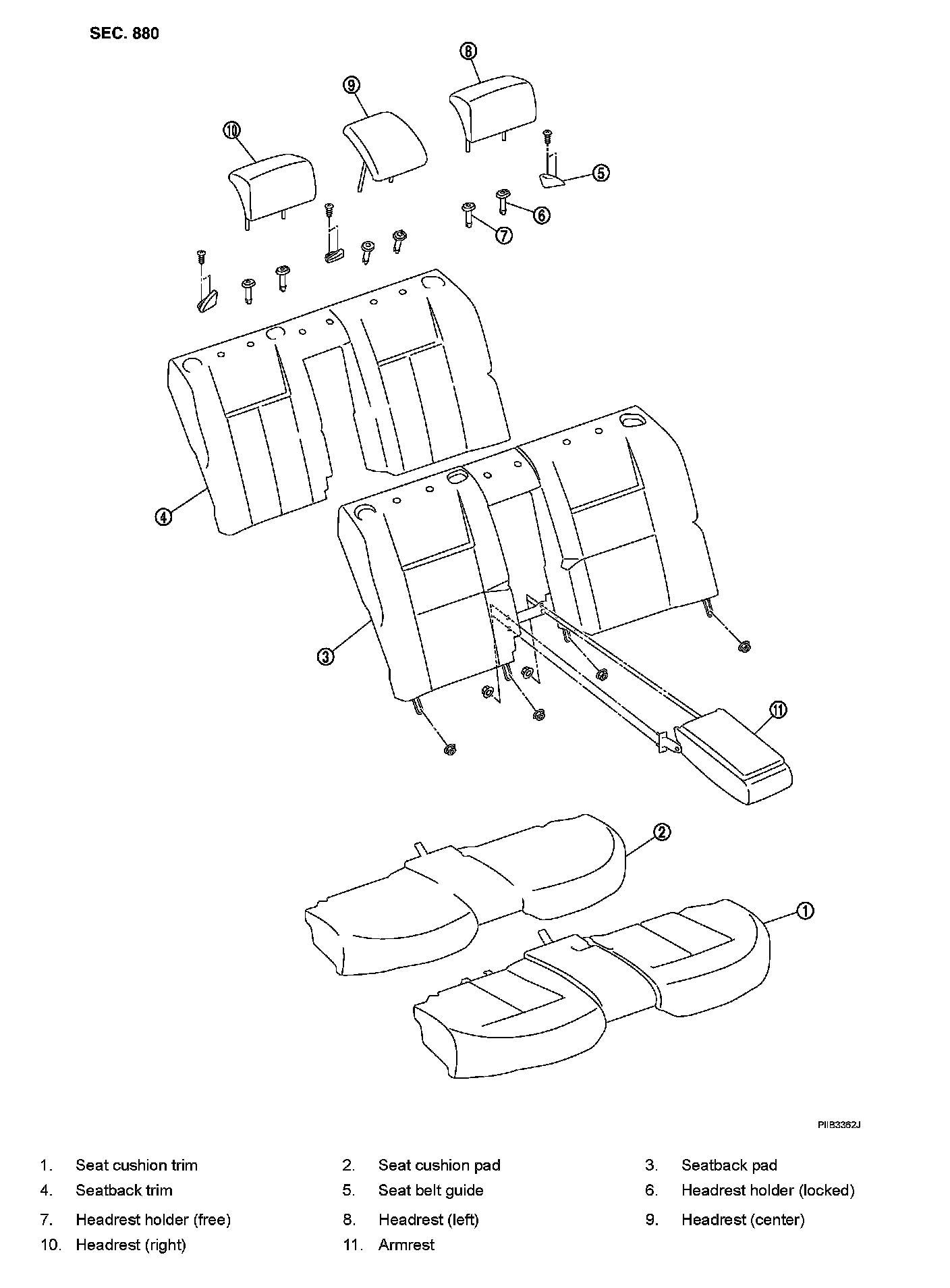 SEC. 880

8
9
10
5
6
7
4
3
11
2
1

PIIB3362J

1. Seat cushion trim
2. Seat cushion pad
3. Seatback pad
4. Seatback trim
5. Seat belt guide
6. Headrest holder (locked)
7. Headrest holder (free)
8. Headrest (left)
9. Headrest (center)
10. Headrest (right)
11. Armrest