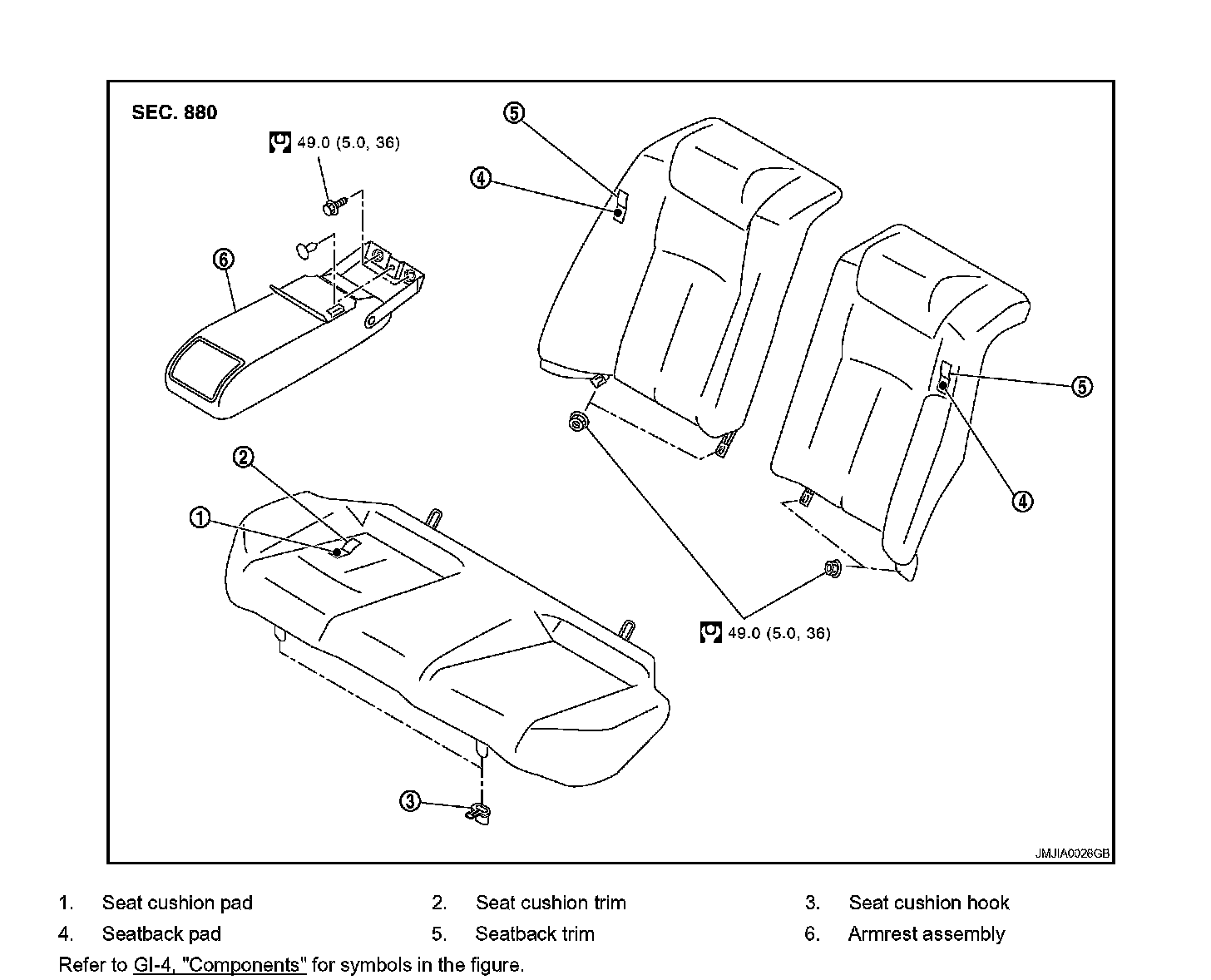 SEC. 880

49.0 (5.0, 36)

⑤

④

⑥

⑤

④

②

①

49.0 (5.0, 36)

③

JMJIA0026GB

1. Seat cushion pad
2. Seat cushion trim
3. Seat cushion hook
4. Seatback pad
5. Seatback trim
6. Armrest assembly

Refer to GI-4, "Components" for symbols in the figure.