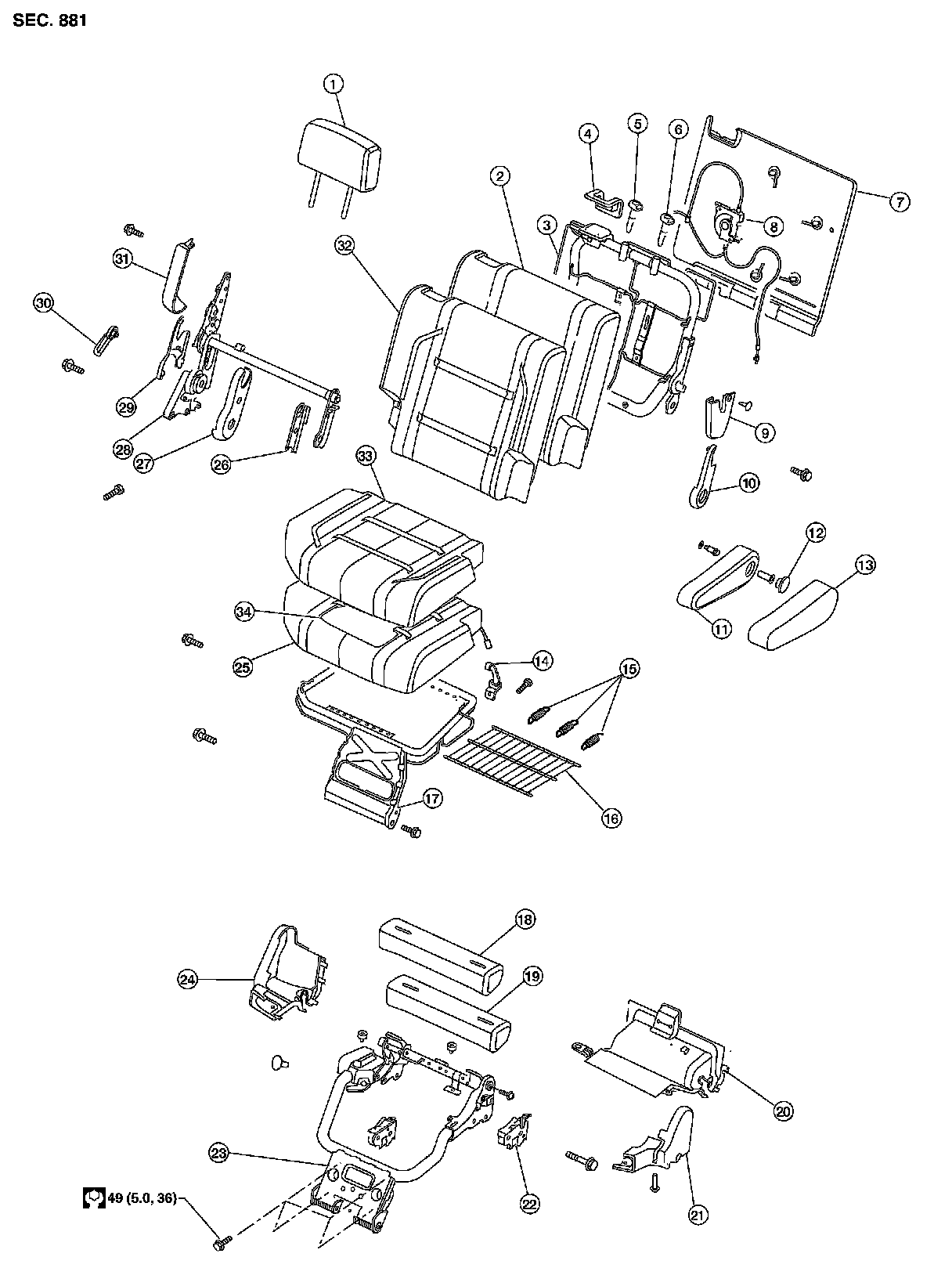 SEC. 881

1
2
3
4
5
6
7
8
9
10
11
12
13
14
15
16
17
18
19
20
21
22
23
24
25
26
27
28
29
30
31
32
33
34

49 (5.0, 36)