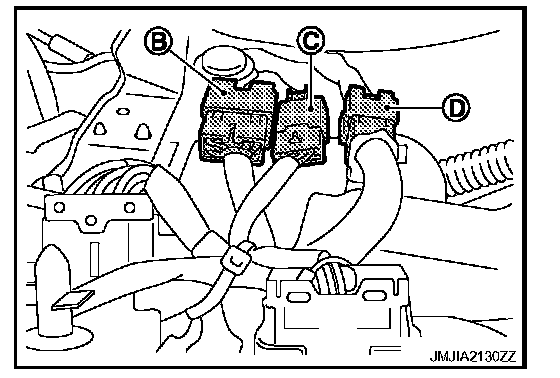 B
C
D
JMJIA2130ZZ