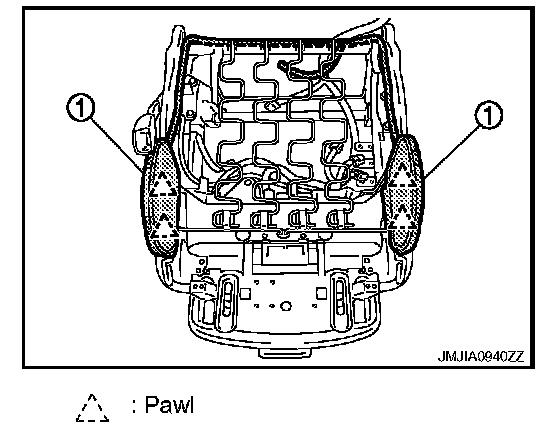 1
1
JMJIA0940ZZ
: Pawl