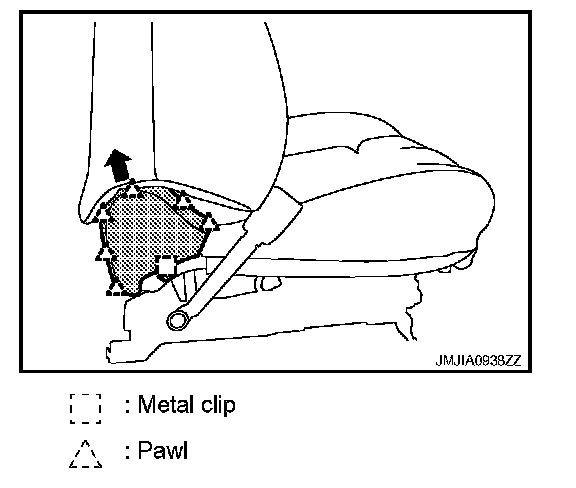 JMJIA0938ZZ

: Metal clip

: Pawl