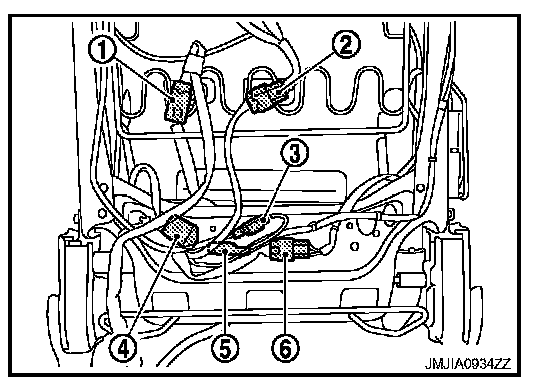 1
2
3
4
5
6
JMJIA0934ZZ