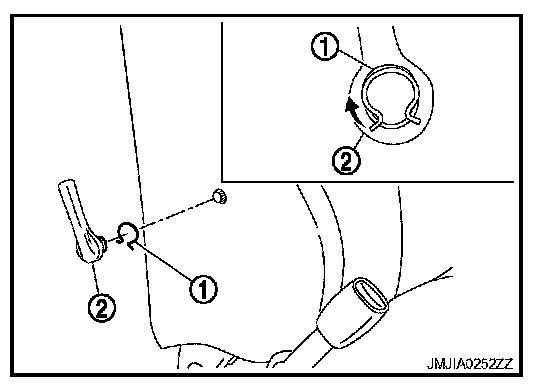 1
2
1
2
JMJIA0252ZZ