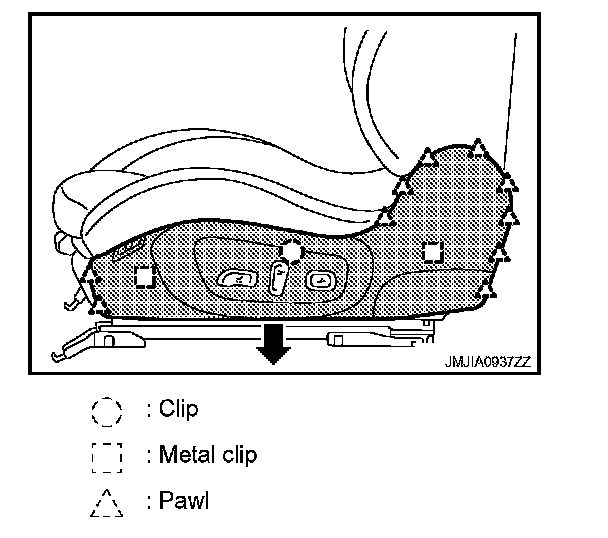 JMJIA0937ZZ

: Clip

: Metal clip

: Pawl