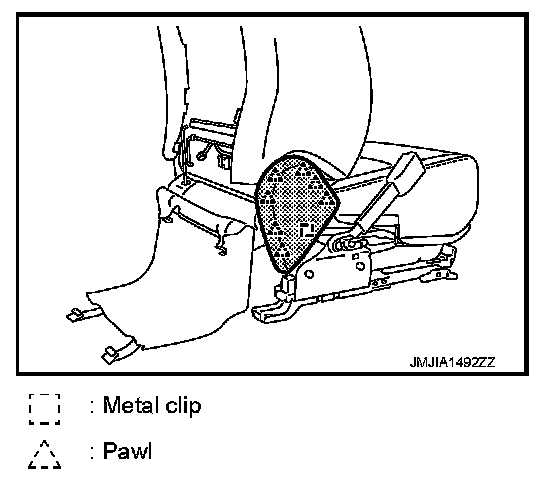 JMJIA1492ZZ

: Metal clip

: Pawl