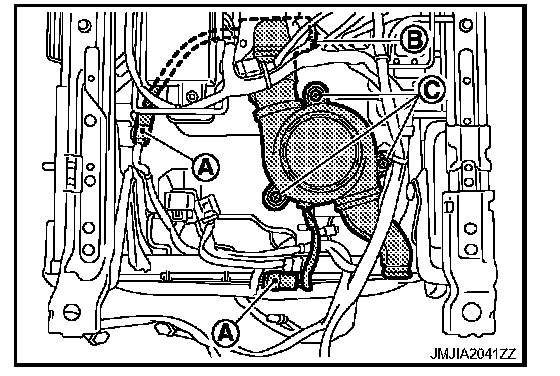 B
C
A
A
JMJIA2041ZZ