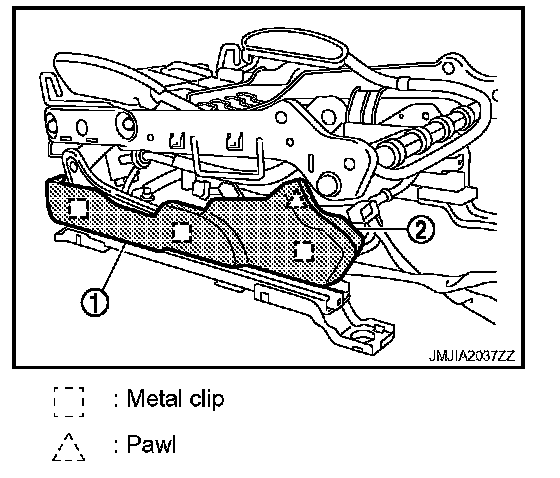 2

1

JMJIA2037ZZ

: Metal clip

: Pawl