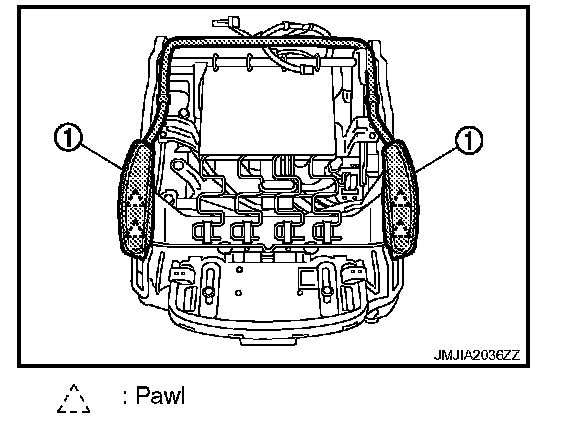 1
1
JMJIA2036ZZ

: Pawl